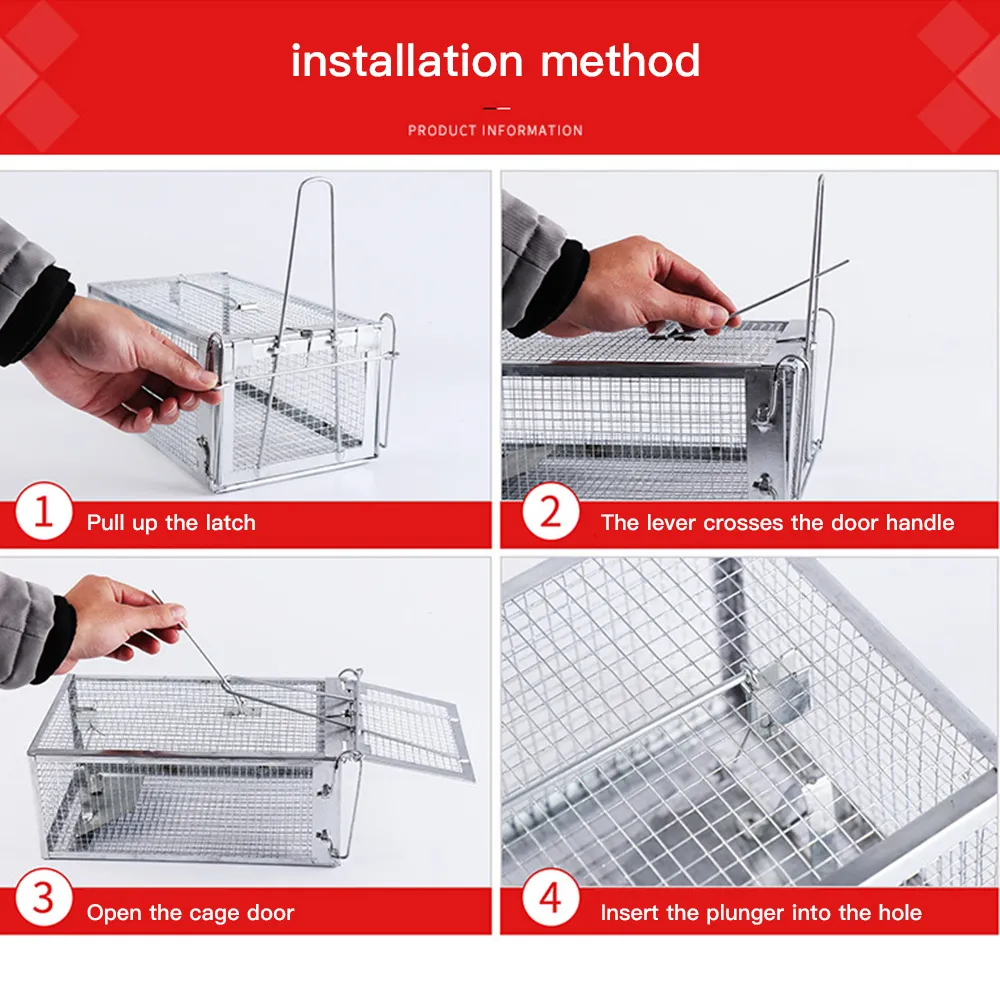 installation method

PRODUCT INFORMATION

1 Pull up the latch

2 The lever crosses the door handle

3 Open the cage door

4 Insert the plunger into the hole