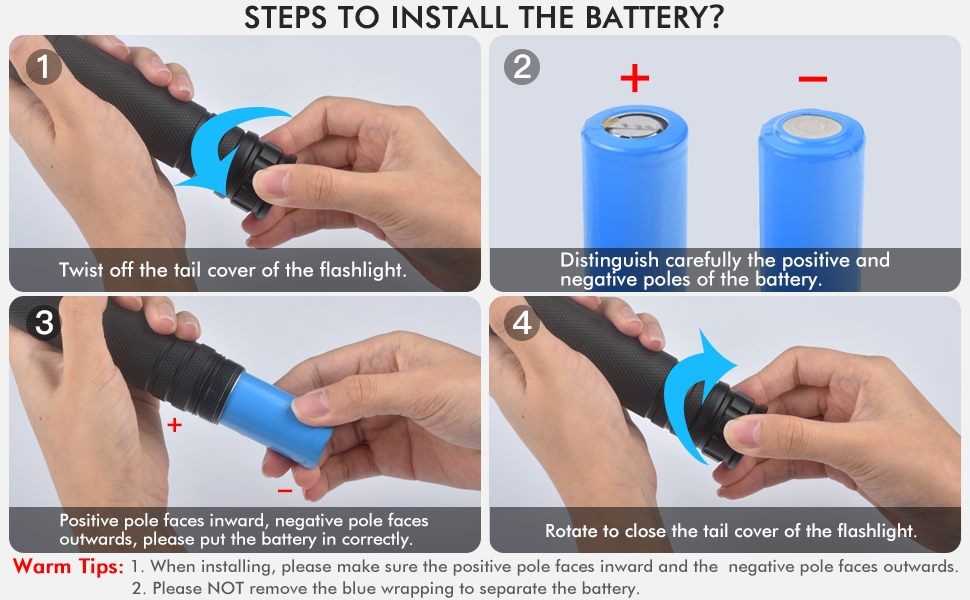 STEPS TO INSTALL THE BATTERY?

1

Twist off the tail cover of the flashlight.

2

+

−

Distinguish carefully the positive and negative poles of the battery.

3

+

−

Positive pole faces inward, negative pole faces outwards, please put the battery in correctly.

4

Rotate to close the tail cover of the flashlight.

Warm Tips: 1. When installing, please make sure the positive pole faces inward and the negative pole faces outwards.
2. Please NOT remove the blue wrapping to separate the battery.