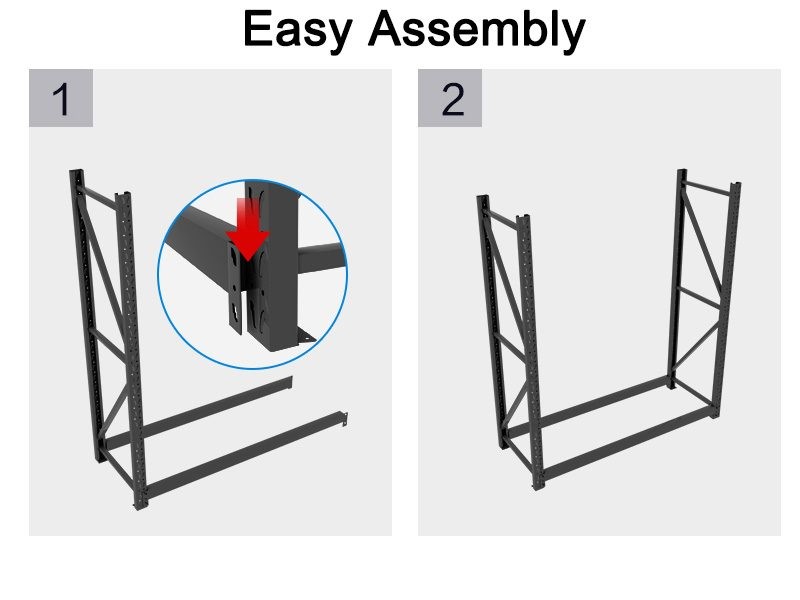 Easy Assembly

1

2