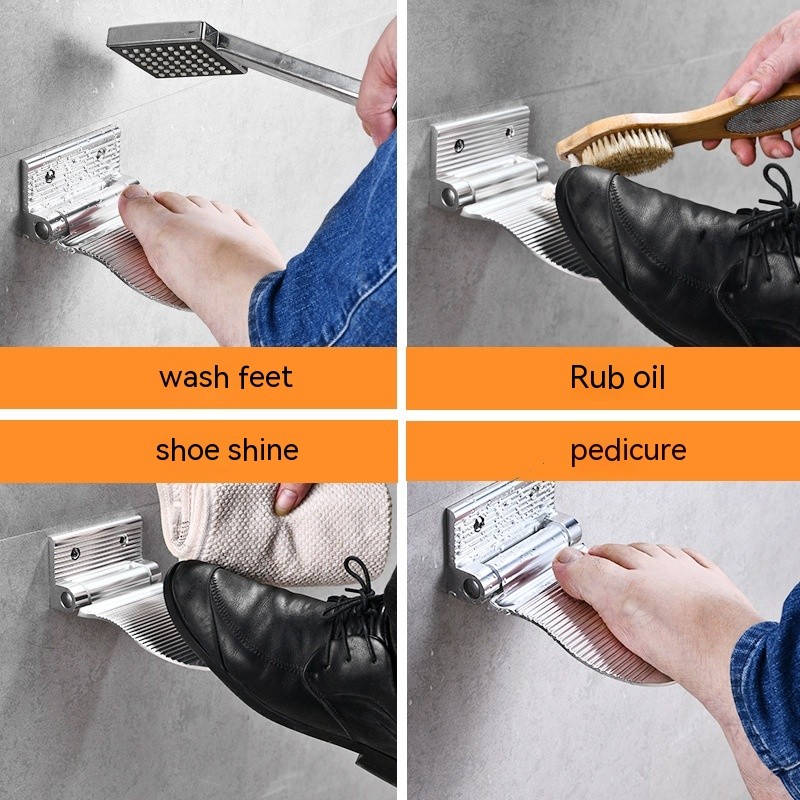 wash feet

Rub oil

shoe shine

pedicure