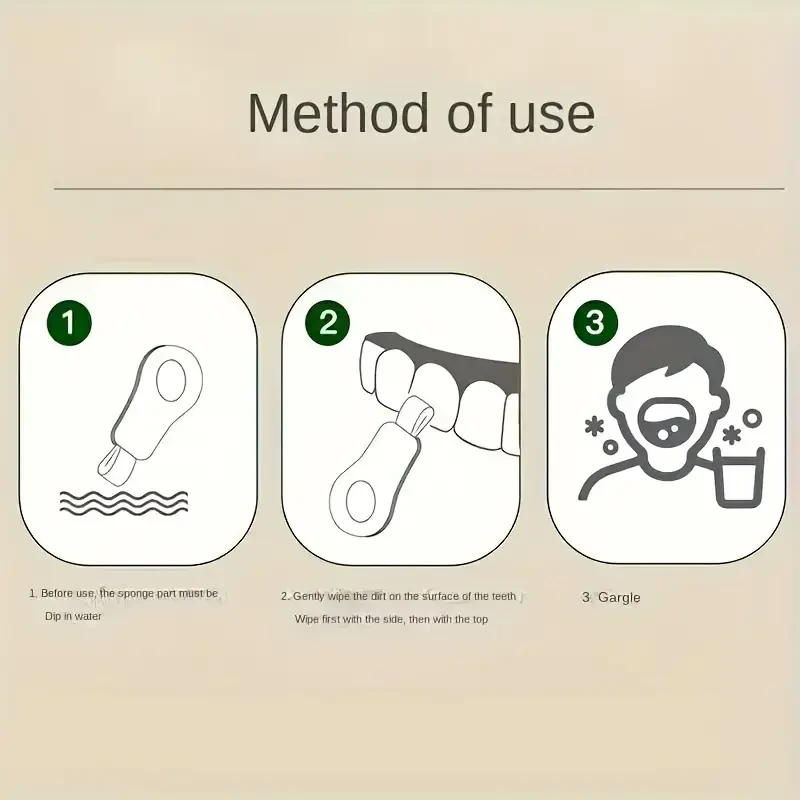 Method of use

1

2

3

1. Before use, the sponge part must be Dip in water

2. Gently wipe the dirt on the surface of the teeth Wipe first with the side, then with the top

3. Gargle