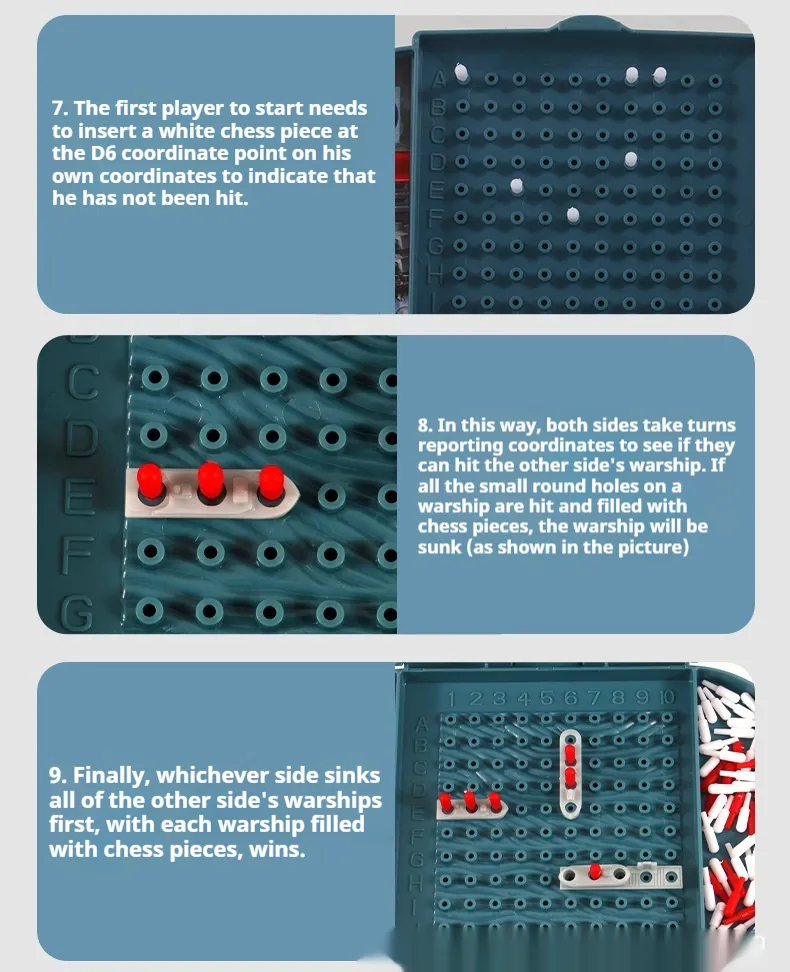 7. The first player to start needs to insert a white chess piece at the D6 coordinate point on his own coordinates to indicate that he has not been hit.

A
B
C
D
E
F
G
H
I

C
D
E
F
G

8. In this way, both sides take turns reporting coordinates to see if they can hit the other side's warship. If all the small round holes on a warship are hit and filled with chess pieces, the warship will be sunk (as shown in the picture)

9. Finally, whichever side sinks all of the other side's warships first, with each warship filled with chess pieces, wins.

1 2 3 4 5 6 7 8 9 10
A
B
C
D
E
F
G
H
I