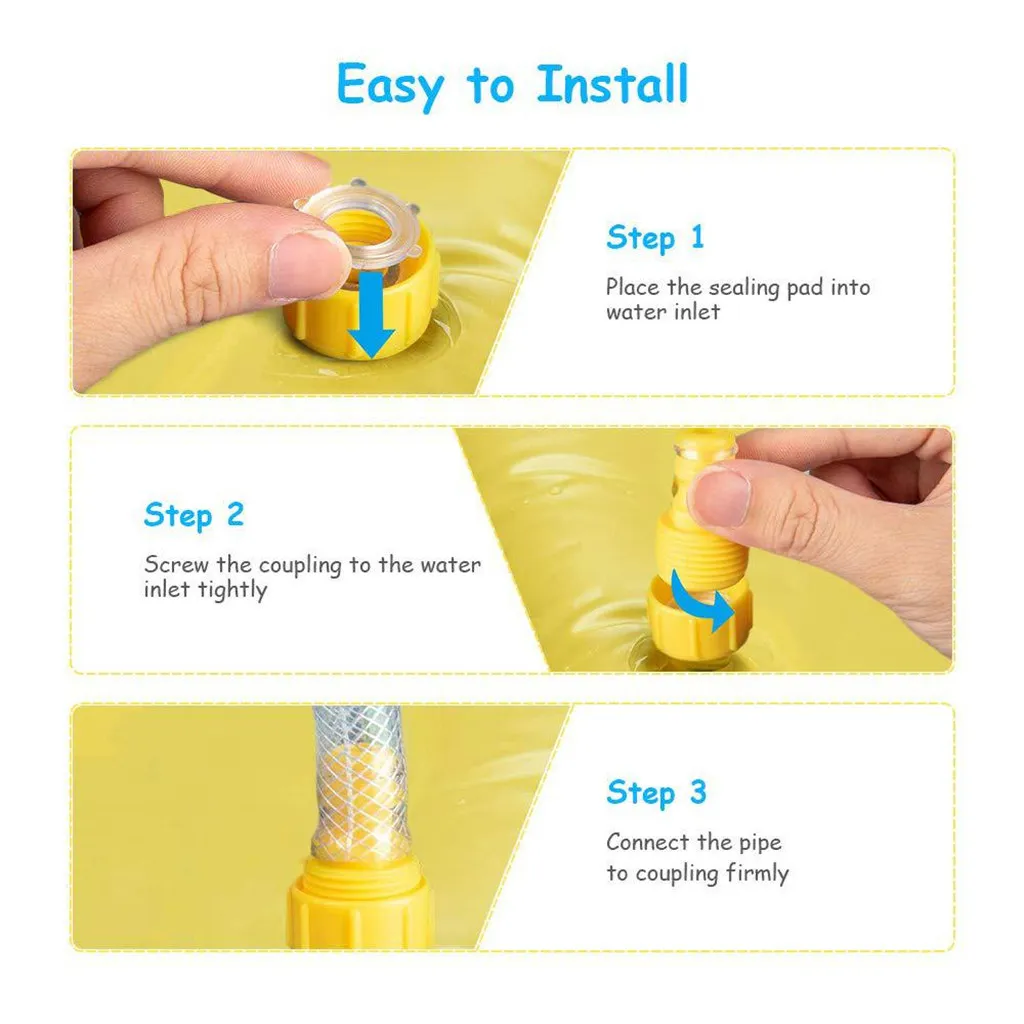 Easy to Install

Step 1

Place the sealing pad into water inlet

Step 2

Screw the coupling to the water inlet tightly

Step 3

Connect the pipe to coupling firmly