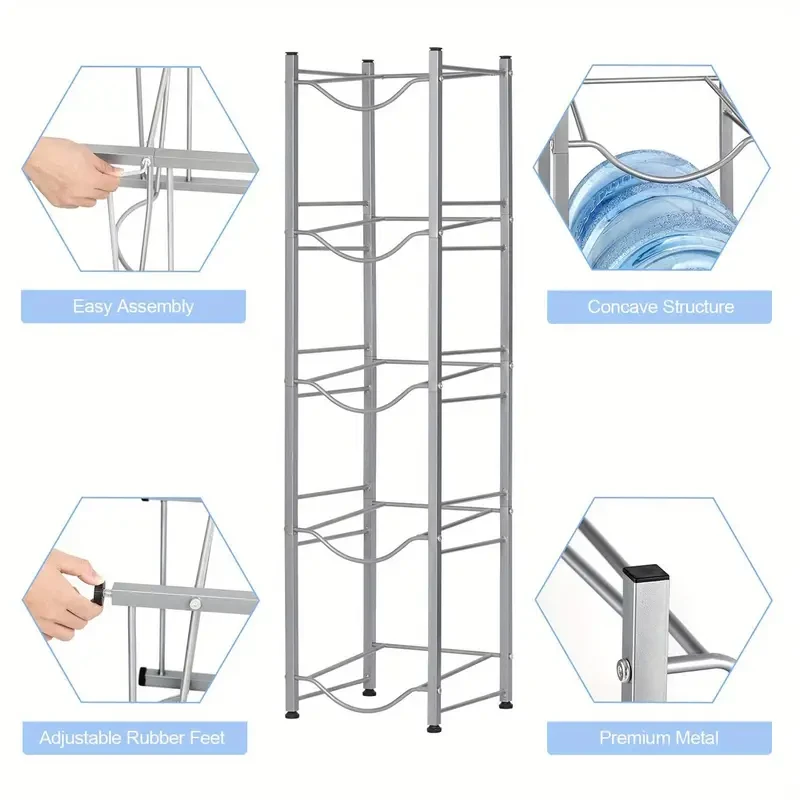 Easy Assembly

Concave Structure

Adjustable Rubber Feet

Premium Metal