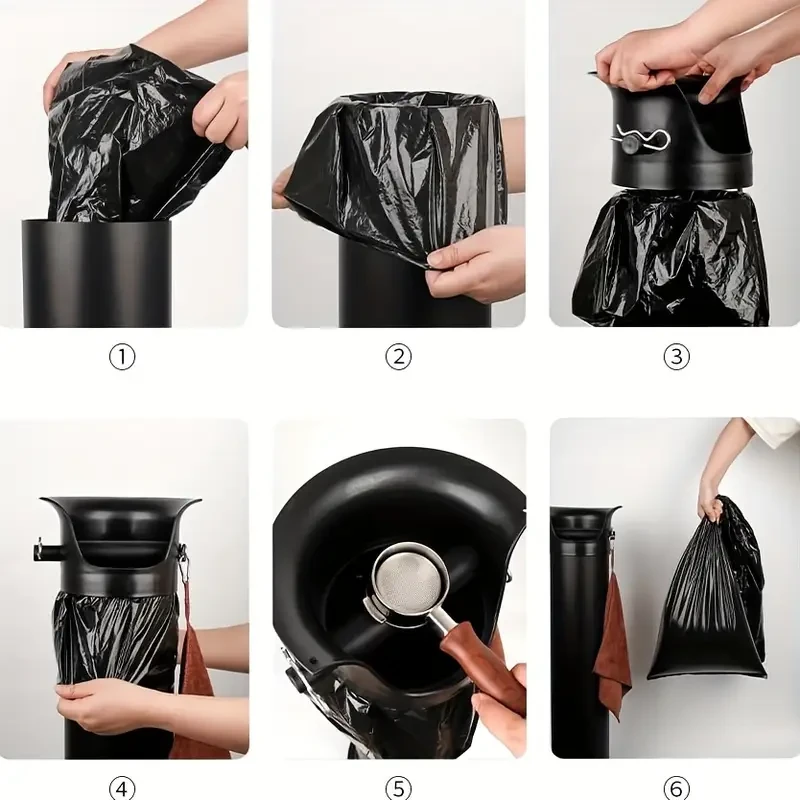 ①

②

③

④

⑤

⑥