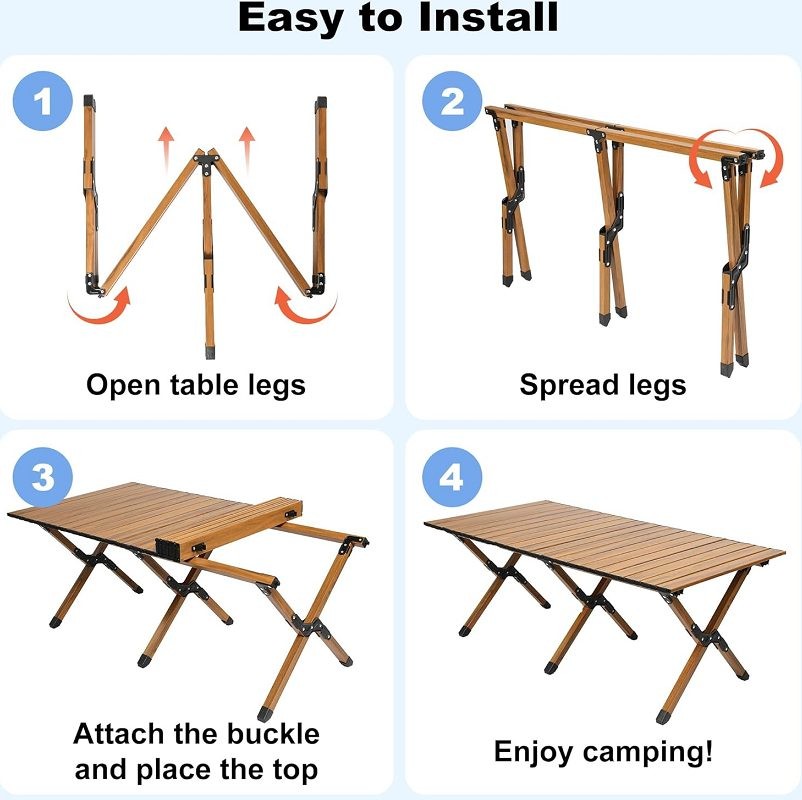 Easy to Install

1

Open table legs

2

Spread legs

3

Attach the buckle and place the top

4

Enjoy camping!