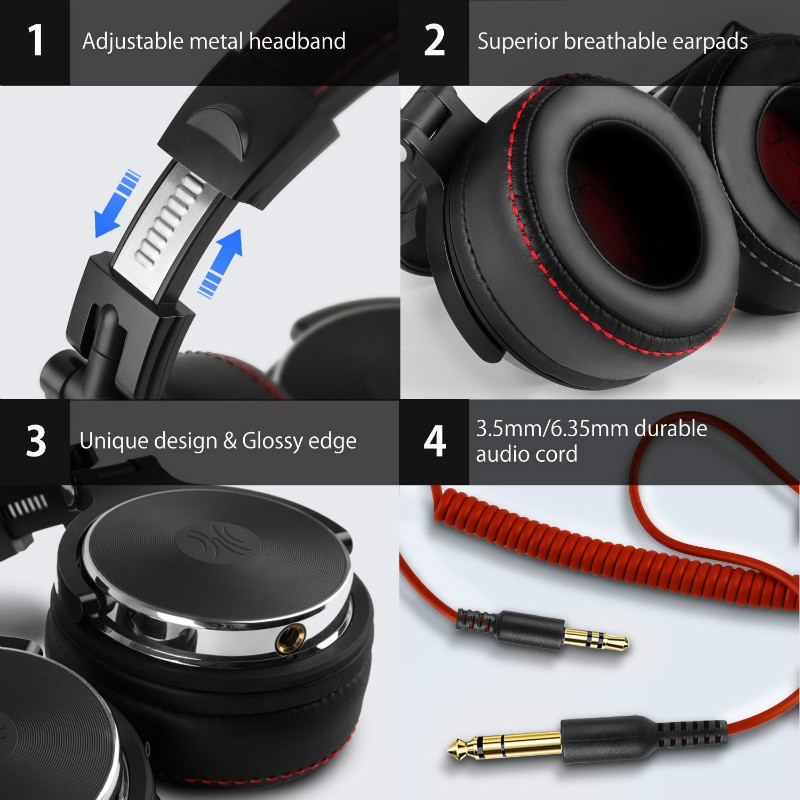 1 Adjustable metal headband

2 Superior breathable earpads

3 Unique design & Glossy edge

4 3.5mm/6.35mm durable audio cord