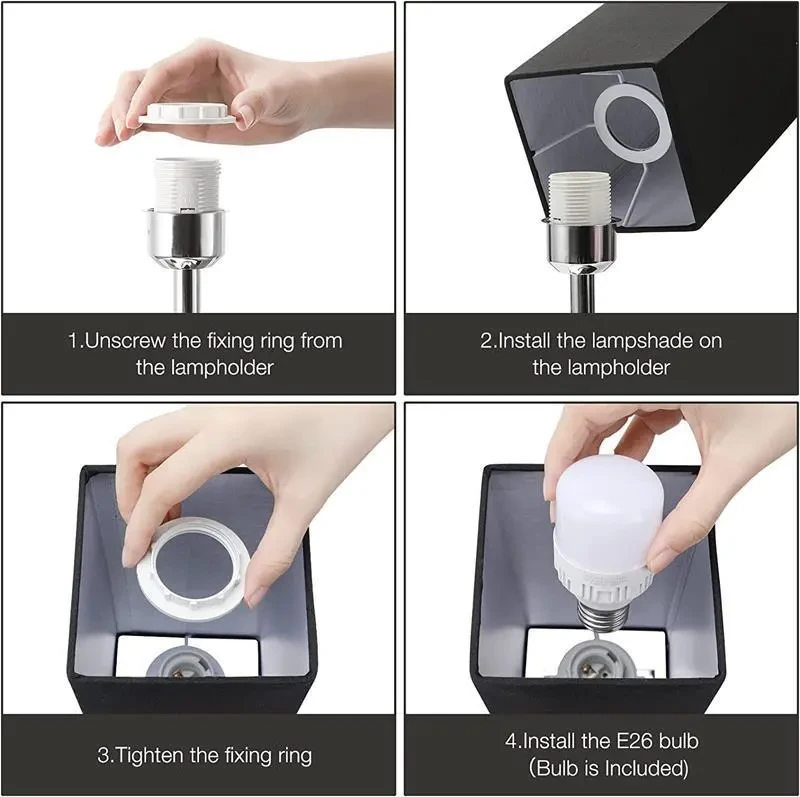 1.Unscrew the fixing ring from the lampholder

2.Install the lampshade on the lampholder

3.Tighten the fixing ring

4.Install the E26 bulb (Bulb is Included)