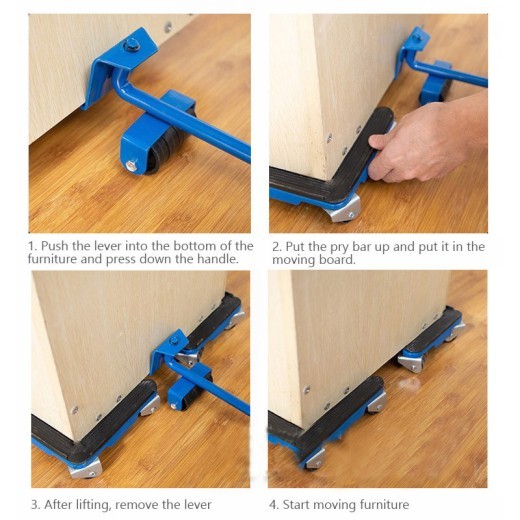 1. Push the lever into the bottom of the furniture and press down the handle.

2. Put the pry bar up and put it in the moving board.

3. After lifting, remove the lever

4. Start moving furniture