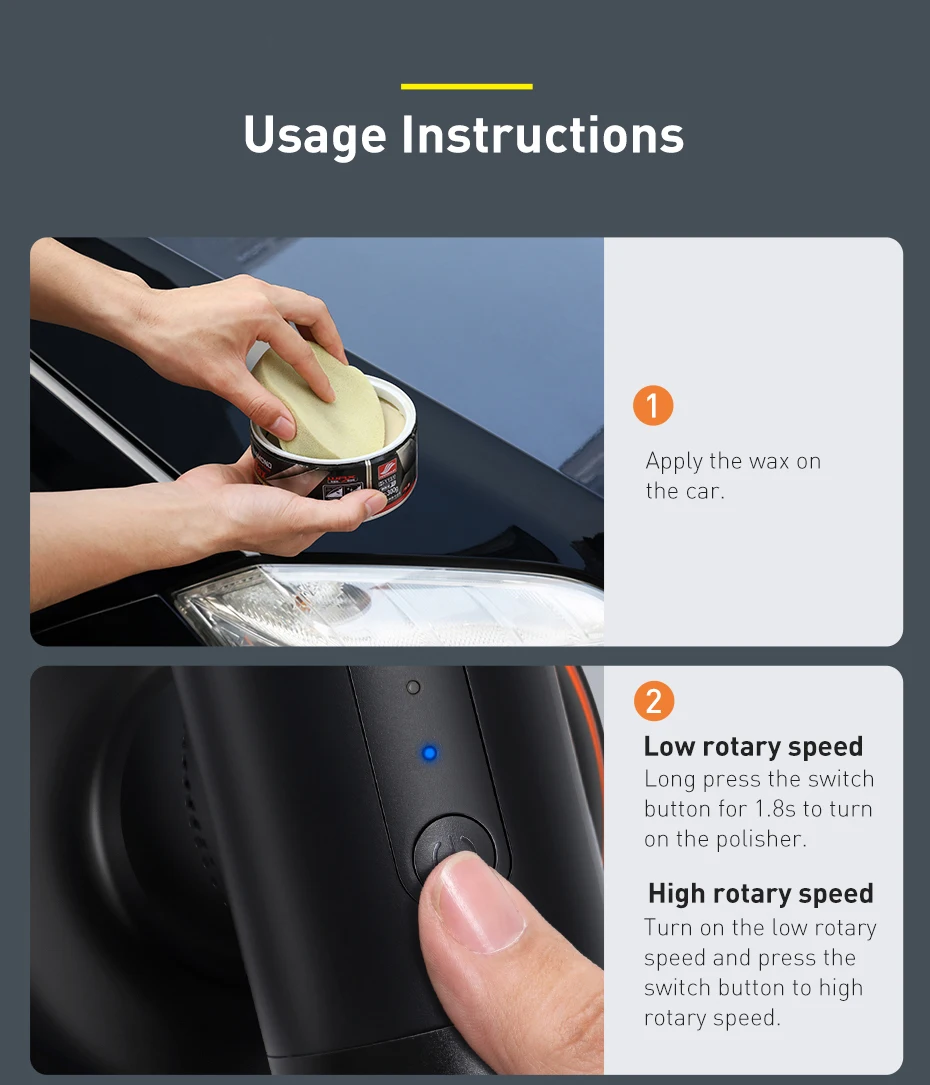 Usage Instructions

1

Apply the wax on the car.

2

Low rotary speed
Long press the switch button for 1.8s to turn on the polisher.

High rotary speed
Turn on the low rotary speed and press the switch button to high rotary speed.