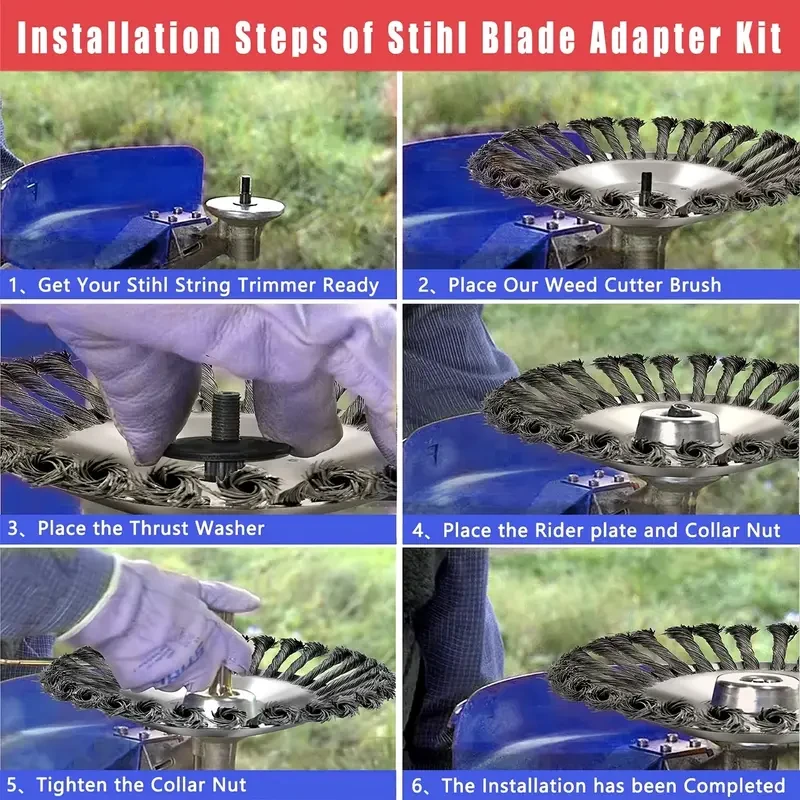 Installation Steps of Stihl Blade Adapter Kit

1、Get Your Stihl String Trimmer Ready

2、Place Our Weed Cutter Brush

3、Place the Thrust Washer

4、Place the Rider plate and Collar Nut

5、Tighten the Collar Nut

6、The Installation has been Completed