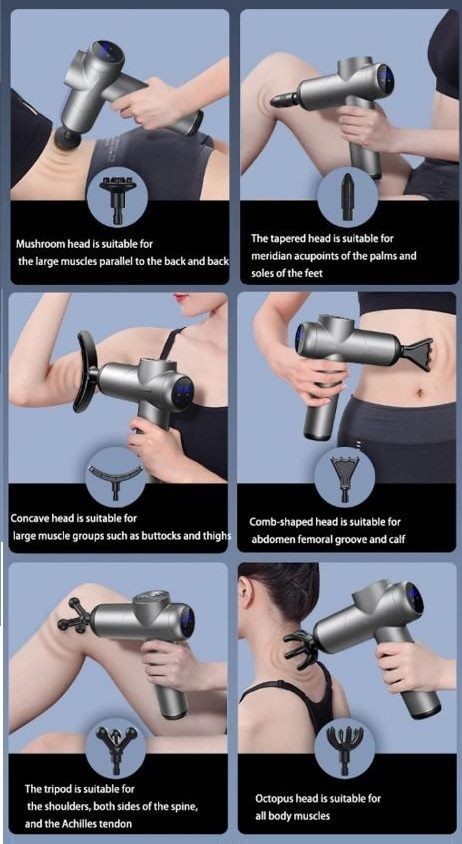 Mushroom head is suitable for the large muscles parallel to the back and back

The tapered head is suitable for meridian acupoints of the palms and soles of the feet

Concave head is suitable for large muscle groups such as buttocks and thighs

Comb-shaped head is suitable for abdomen femoral groove and calf

The tripod is suitable for the shoulders, both sides of the spine, and the Achilles tendon

Octopus head is suitable for all body muscles