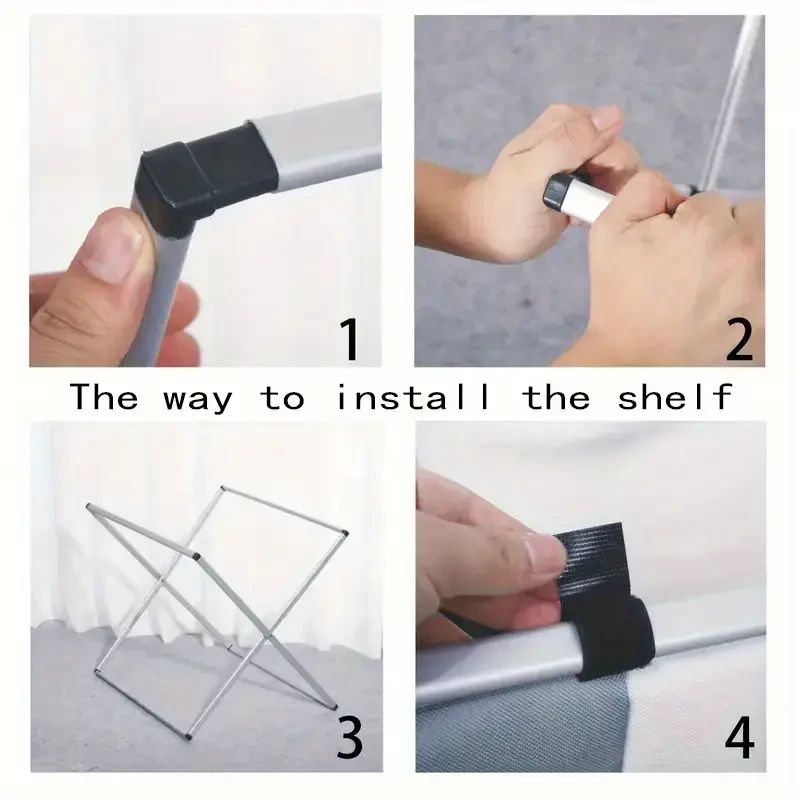 1

2

The way to install the shelf

3

4