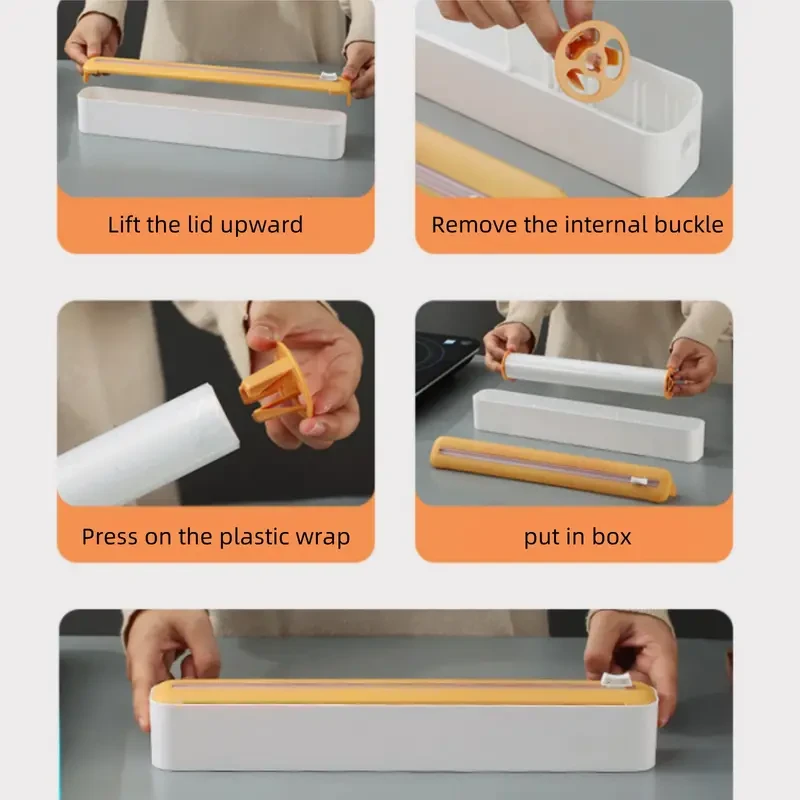 Lift the lid upward

Remove the internal buckle

Press on the plastic wrap

put in box