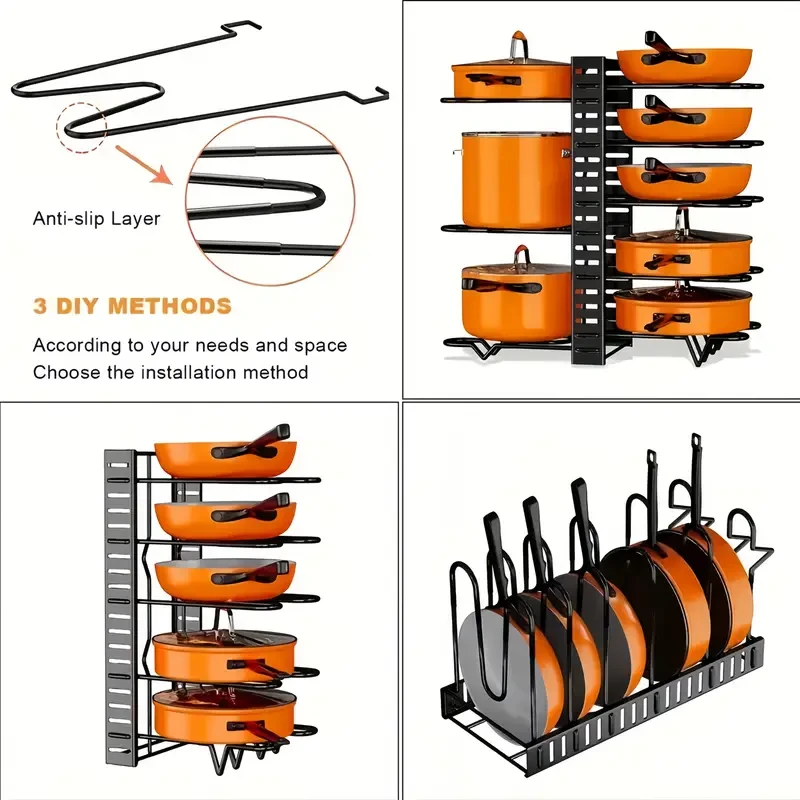 Anti-slip Layer

3 DIY METHODS

According to your needs and space
Choose the installation method