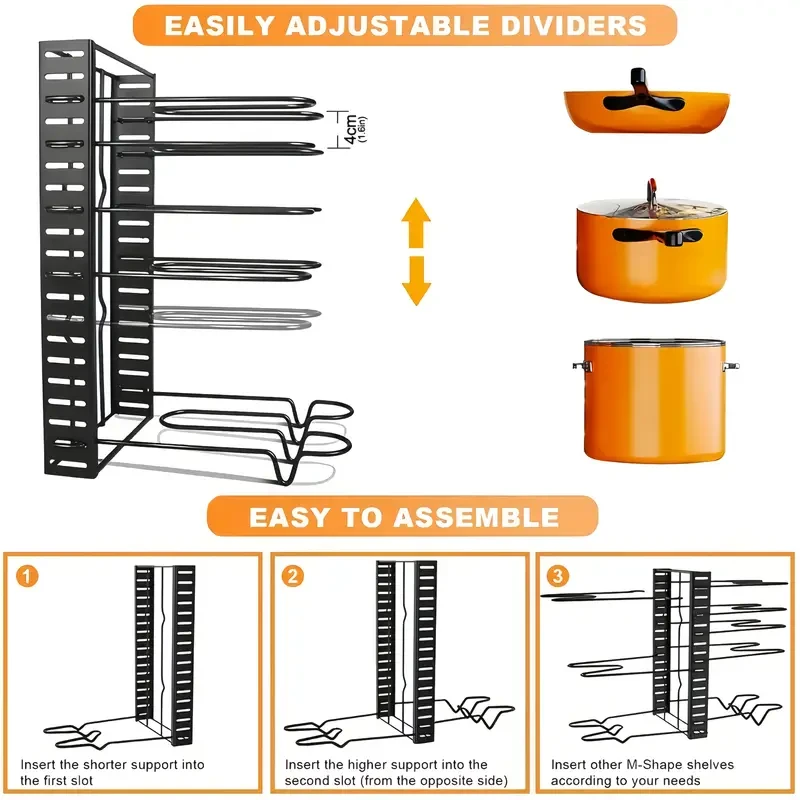 EASILY ADJUSTABLE DIVIDERS

4cm
(1.6in)

EASY TO ASSEMBLE

1
Insert the shorter support into the first slot

2
Insert the higher support into the second slot (from the opposite side)

3
Insert other M-Shape shelves according to your needs