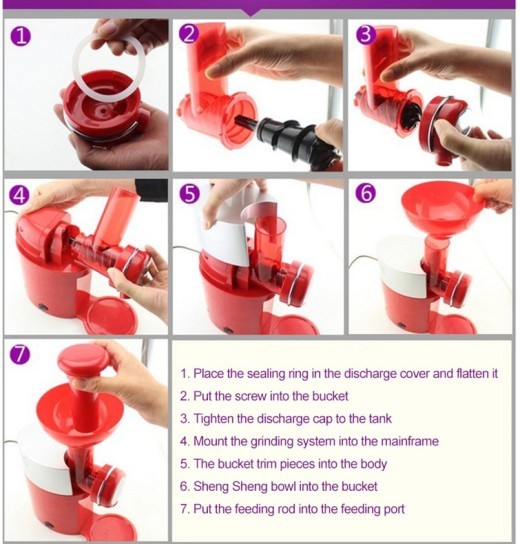 1

2

3

4

5

6

7

1. Place the sealing ring in the discharge cover and flatten it
2. Put the screw into the bucket
3. Tighten the discharge cap to the tank
4. Mount the grinding system into the mainframe
5. The bucket trim pieces into the body
6. Sheng Sheng bowl into the bucket
7. Put the feeding rod into the feeding port