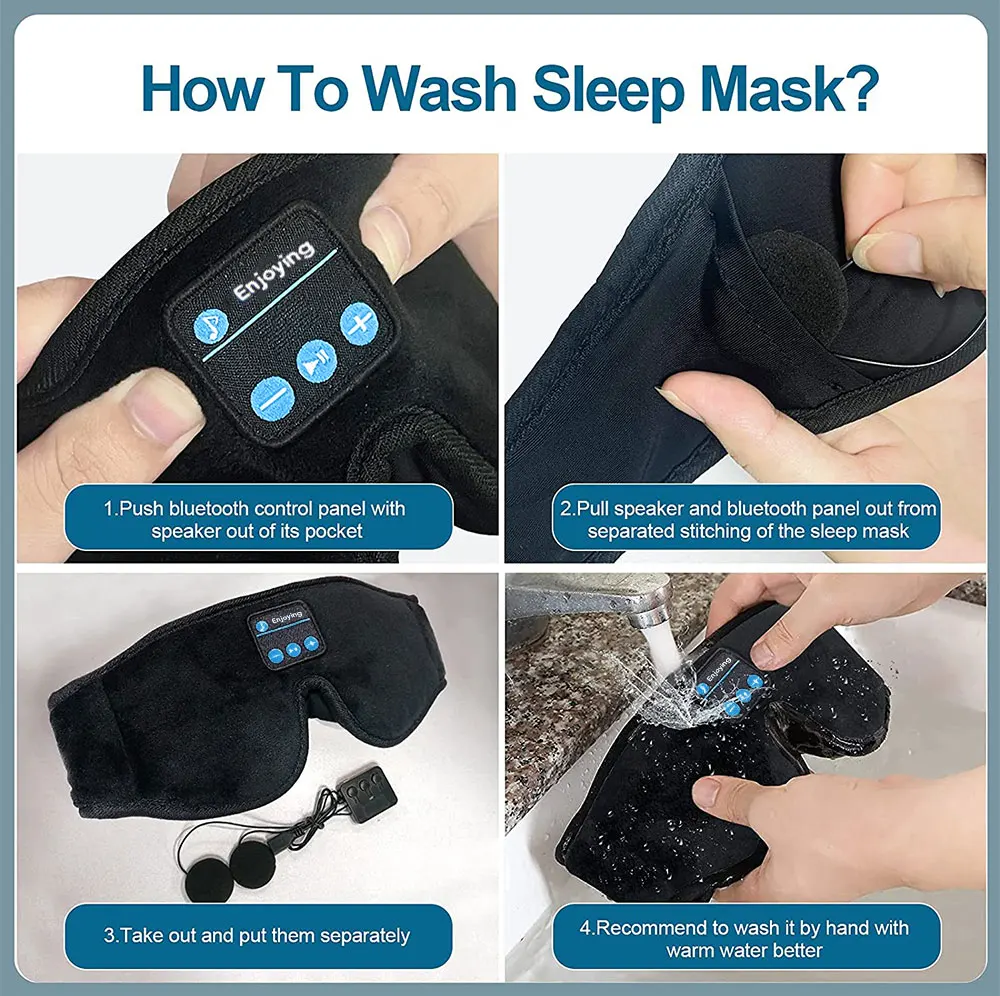 How To Wash Sleep Mask?

Enjoying

1.Push bluetooth control panel with speaker out of its pocket

2.Pull speaker and bluetooth panel out from separated stitching of the sleep mask

Enjoying

3.Take out and put them separately

Enjoying

4.Recommend to wash it by hand with warm water better