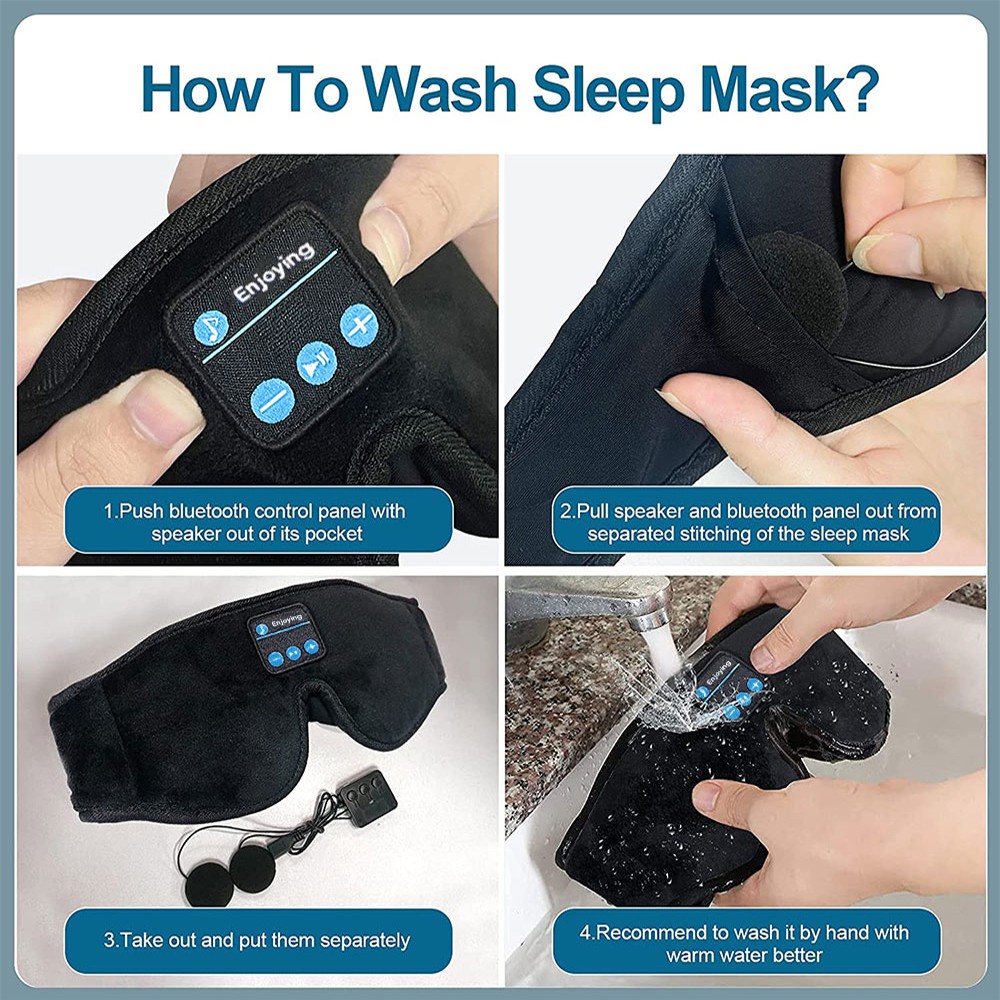 How To Wash Sleep Mask?

Enjoying

1.Push bluetooth control panel with speaker out of its pocket

2.Pull speaker and bluetooth panel out from separated stitching of the sleep mask

Enjoying

3.Take out and put them separately

Enjoying

4.Recommend to wash it by hand with warm water better