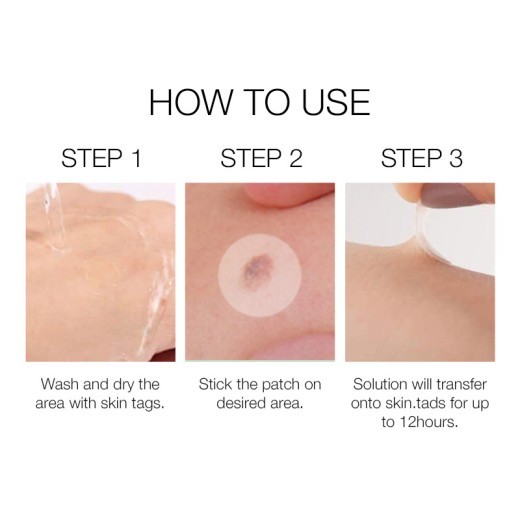 HOW TO USE

STEP 1

Wash and dry the area with skin tags.

STEP 2

Stick the patch on desired area.

STEP 3

Solution will transfer onto skin.tads for up to 12hours.