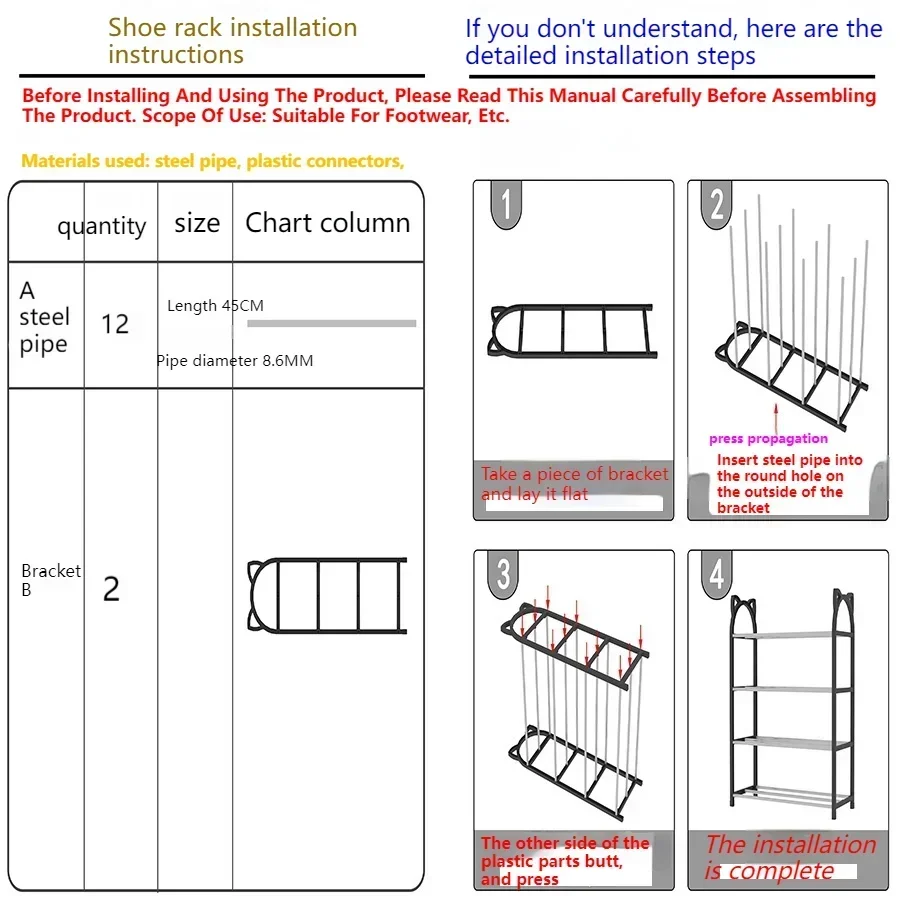 Shoe rack installation instructions

If you don't understand, here are the detailed installation steps

Before Installing And Using The Product, Please Read This Manual Carefully Before Assembling The Product. Scope Of Use: Suitable For Footwear, Etc.

Materials used: steel pipe, plastic connectors,

| | quantity | size | Chart column |
|---|---|---|---|
| A steel pipe | 12 | Length 45CM Pipe diameter 8.6MM | |
| Bracket B | 2 | | |

1
Take a piece of bracket and lay it flat

2
press propagation
Insert steel pipe into the round hole on the outside of the bracket

3
The other side of the plastic parts butt, and press

4
The installation is complete