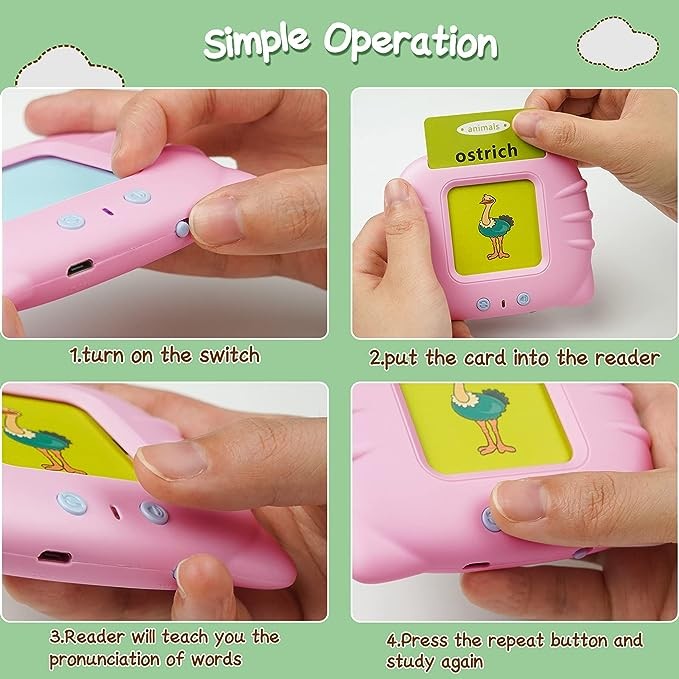 Simple Operation

animals
ostrich

1.turn on the switch

2.put the card into the reader

3.Reader will teach you the pronunciation of words

4.Press the repeat button and study again