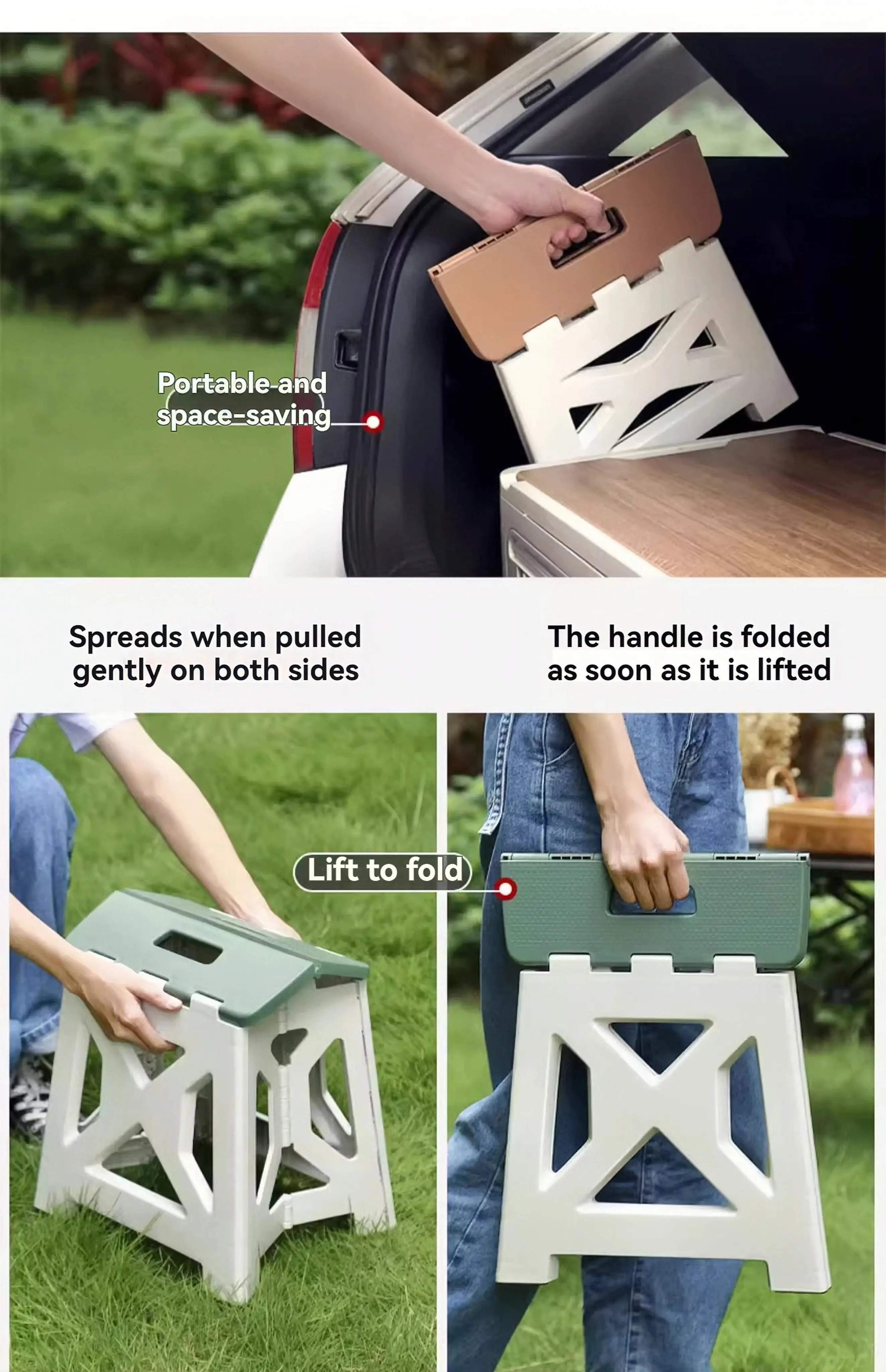 Portable and space-saving

Spreads when pulled gently on both sides

The handle is folded as soon as it is lifted

Lift to fold