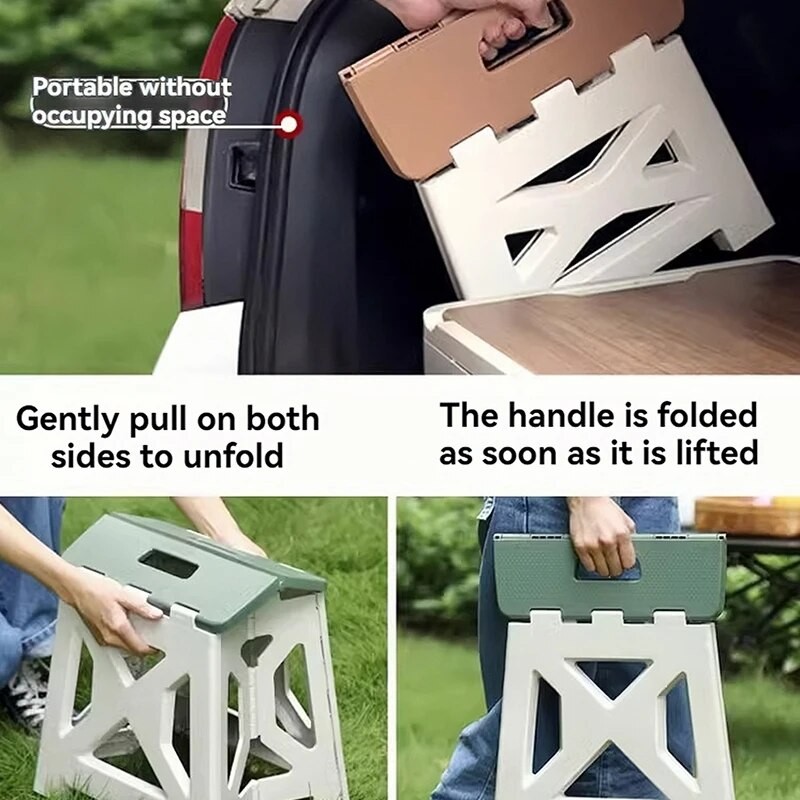 Portable without occupying space

Gently pull on both sides to unfold

The handle is folded as soon as it is lifted