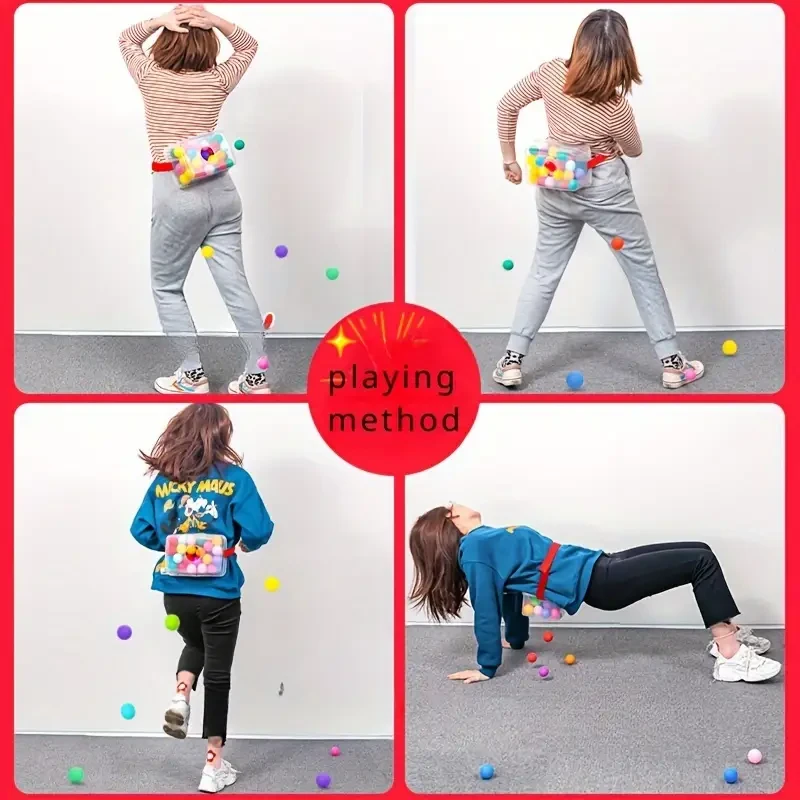 playing method

MICKY MOUS