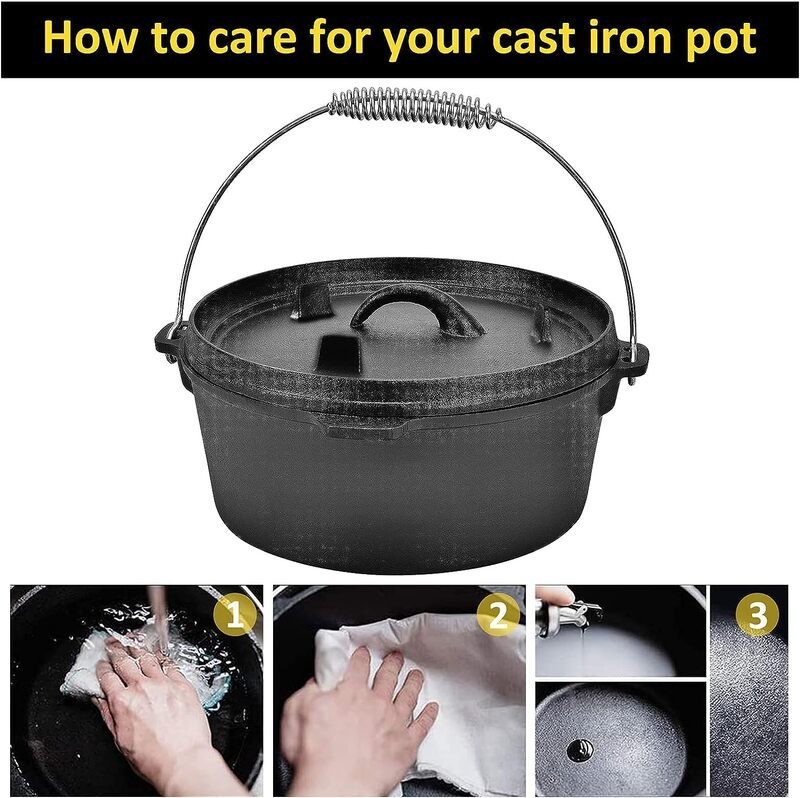 How to care for your cast iron pot

1

2

3