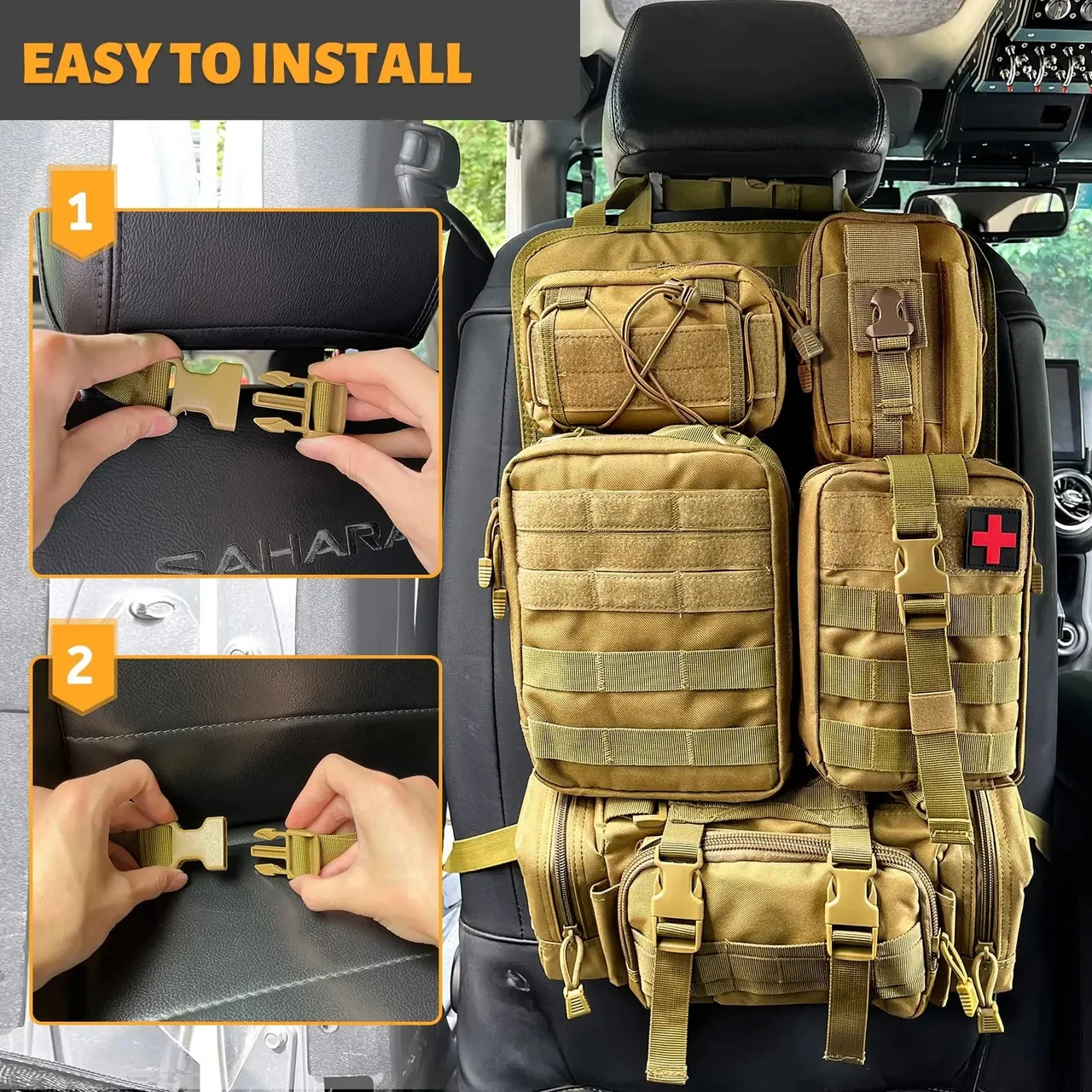 EASY TO INSTALL

1

SAHARA

2