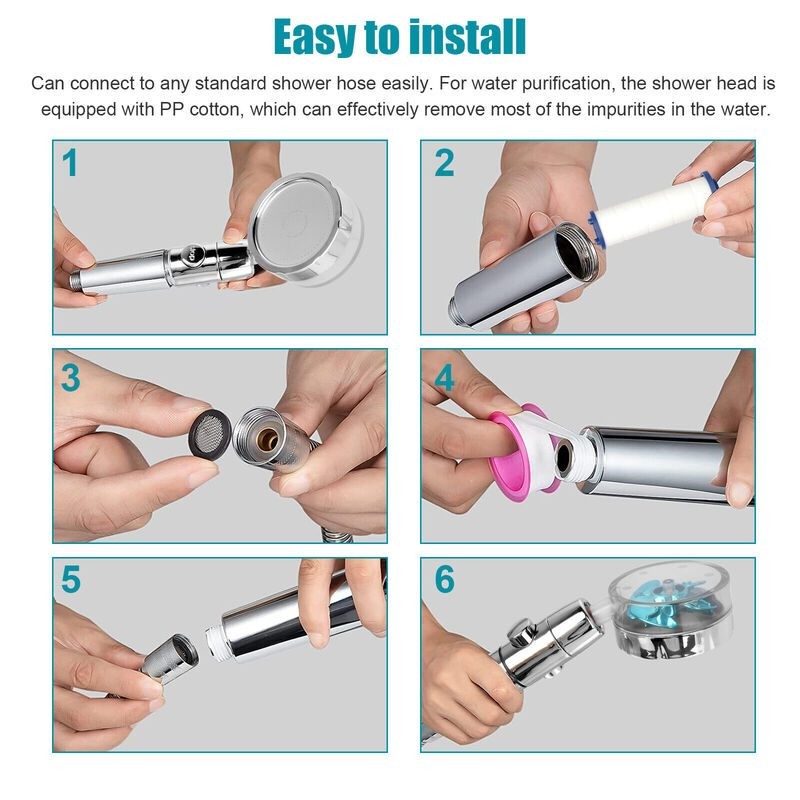 Easy to install

Can connect to any standard shower hose easily. For water purification, the shower head is equipped with PP cotton, which can effectively remove most of the impurities in the water.

1

2

3

4

5

6