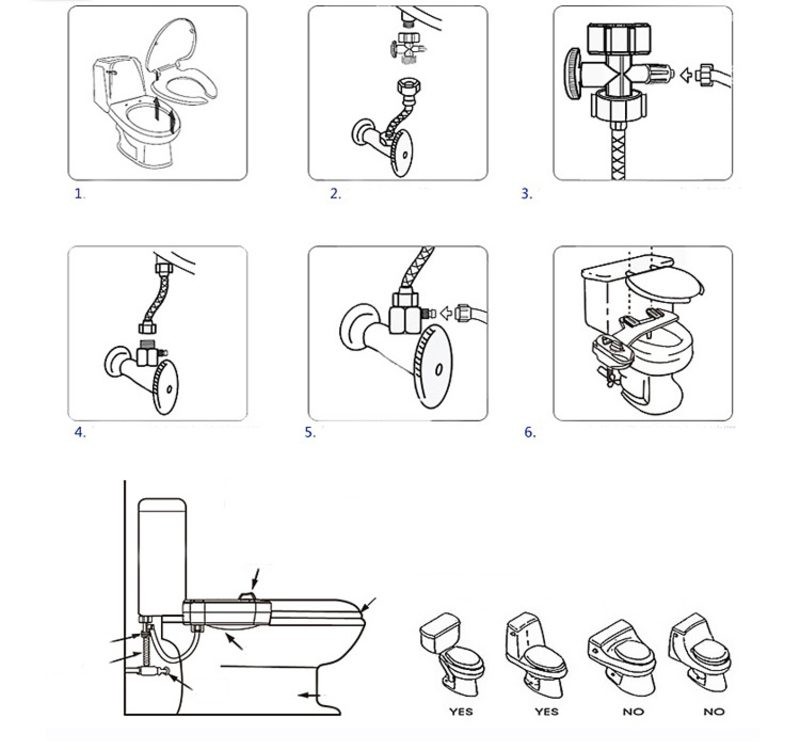 1.

2.

3.

4.

5.

6.

YES

YES

NO

NO