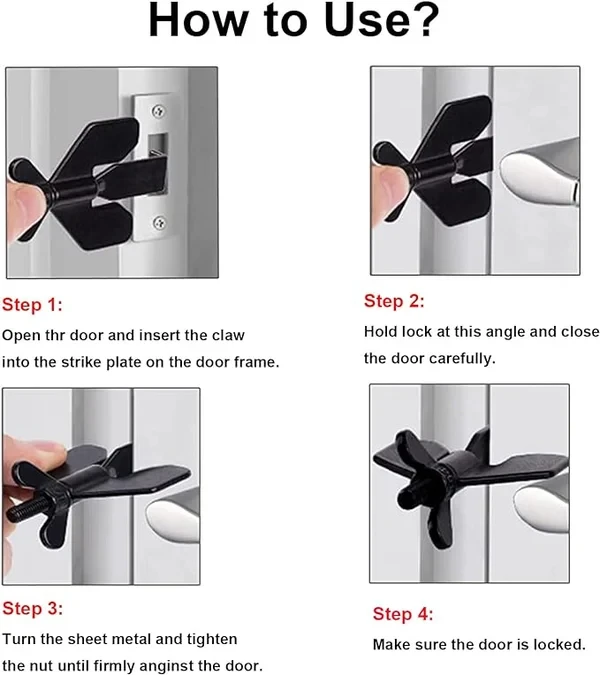 How to Use?

Step 1:
Open thr door and insert the claw into the strike plate on the door frame.

Step 2:
Hold lock at this angle and close the door carefully.

Step 3:
Turn the sheet metal and tighten the nut until firmly anginst the door.

Step 4:
Make sure the door is locked.