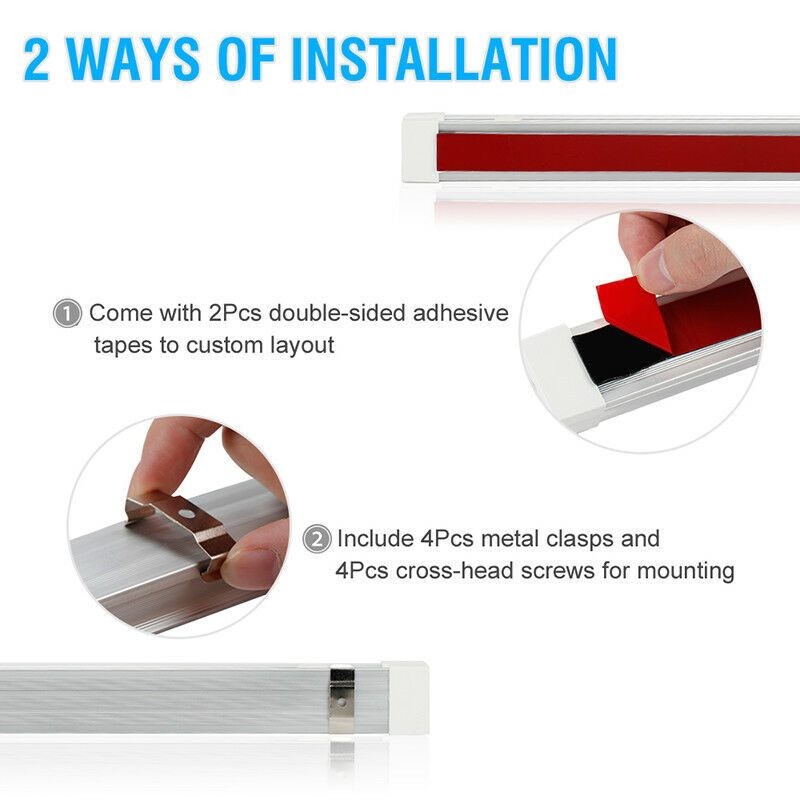 2 WAYS OF INSTALLATION

① Come with 2Pcs double-sided adhesive tapes to custom layout

② Include 4Pcs metal clasps and 4Pcs cross-head screws for mounting