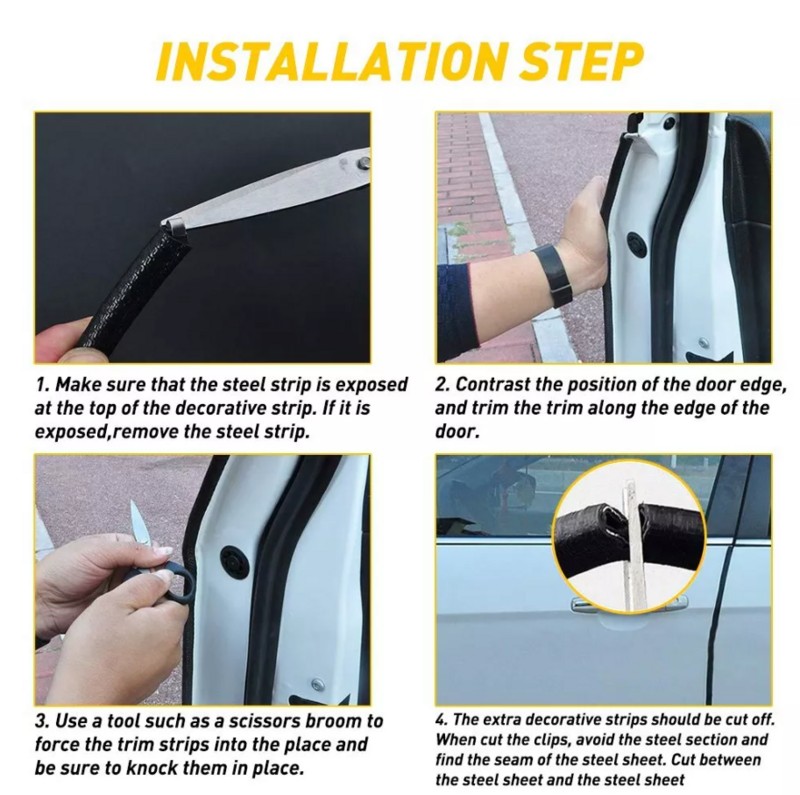 INSTALLATION STEP

1. Make sure that the steel strip is exposed at the top of the decorative strip. If it is exposed,remove the steel strip.

2. Contrast the position of the door edge, and trim the trim along the edge of the door.

3. Use a tool such as a scissors broom to force the trim strips into the place and be sure to knock them in place.

4. The extra decorative strips should be cut off. When cut the clips, avoid the steel section and find the seam of the steel sheet. Cut between the steel sheet and the steel sheet