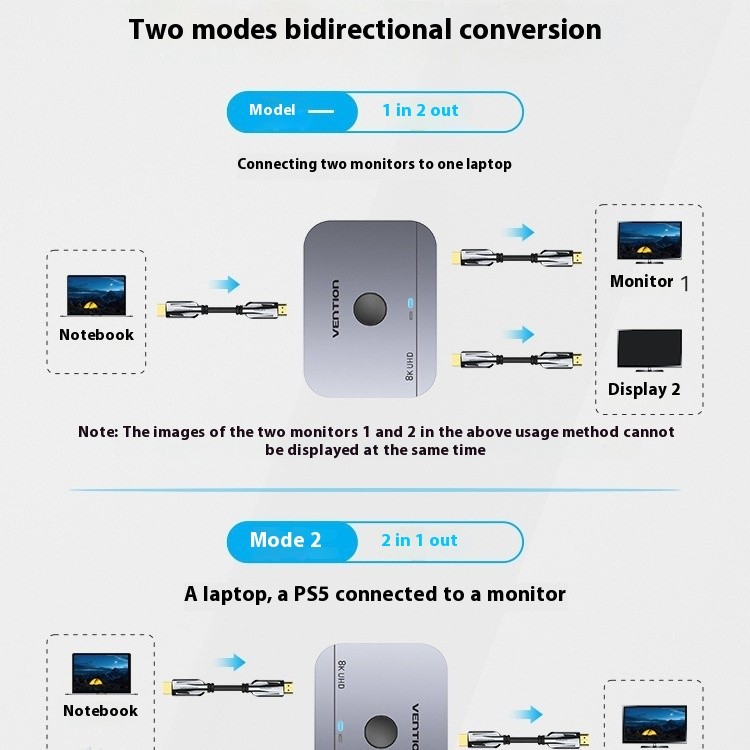 Two modes bidirectional conversion

Model — 1 in 2 out

Connecting two monitors to one laptop

Notebook

VENTION

8K UHD

Monitor 1

Display 2

Note: The images of the two monitors 1 and 2 in the above usage method cannot be displayed at the same time

Mode 2 2 in 1 out

A laptop, a PS5 connected to a monitor

Notebook

8K UHD

VENTION