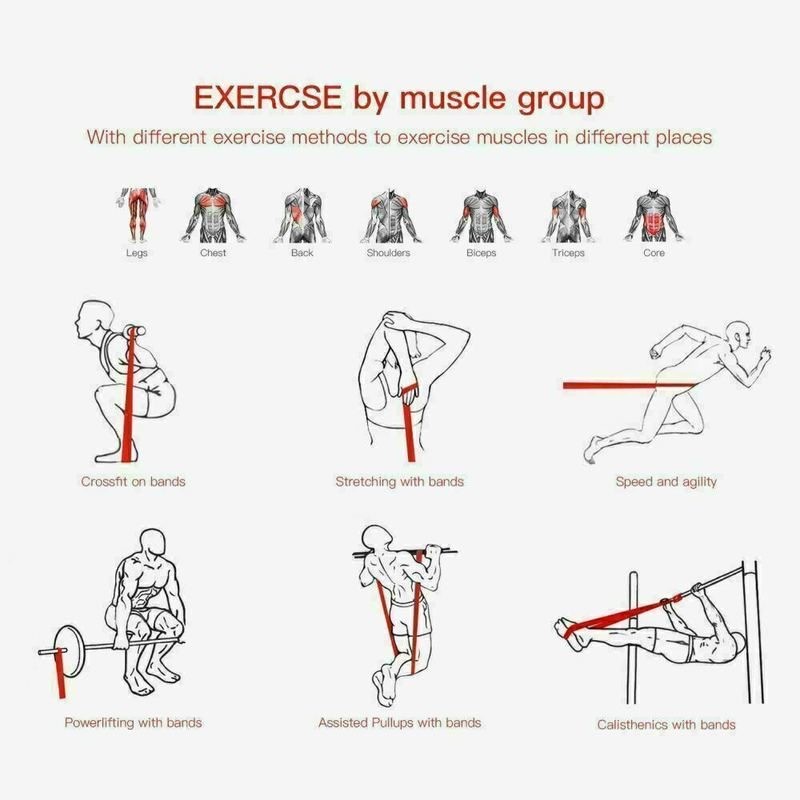 EXERCSE by muscle group
With different exercise methods to exercise muscles in different places

Legs
Chest
Back
Shoulders
Biceps
Triceps
Core

Crossfit on bands
Stretching with bands
Speed and agility

Powerlifting with bands
Assisted Pullups with bands
Calisthenics with bands