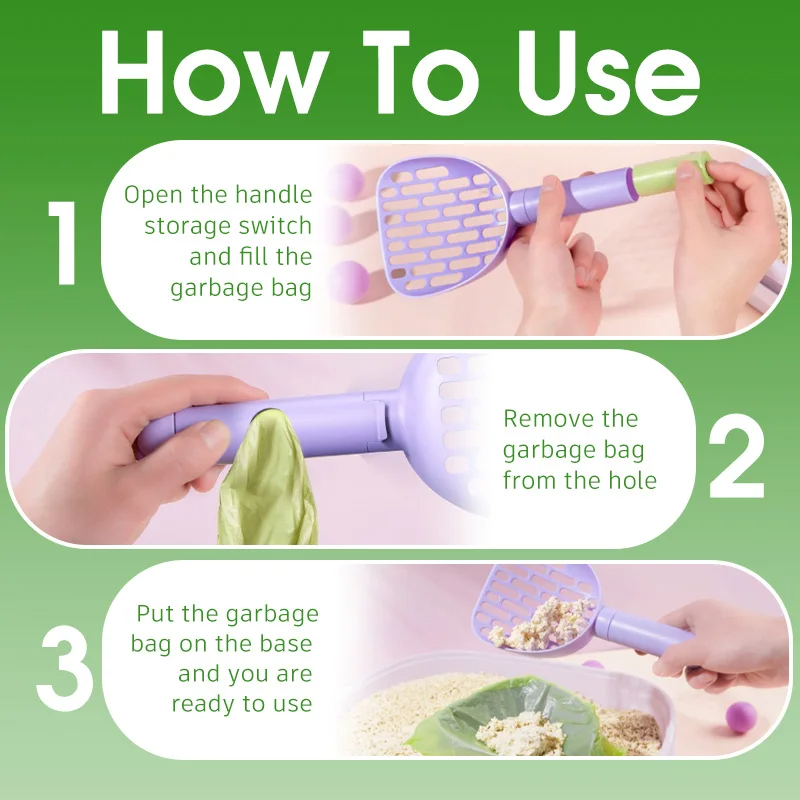 How To Use

1

Open the handle storage switch and fill the garbage bag

Remove the garbage bag from the hole

2

3

Put the garbage bag on the base and you are ready to use