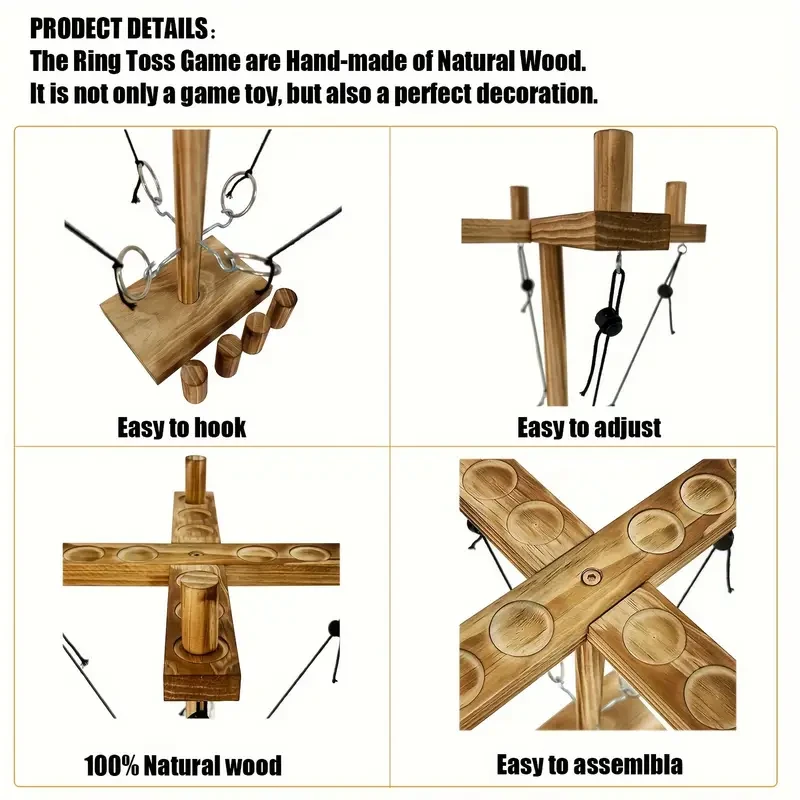 PRODECT DETAILS：
The Ring Toss Game are Hand-made of Natural Wood.
It is not only a game toy, but also a perfect decoration.

Easy to hook

Easy to adjust

100% Natural wood

Easy to assemlbla