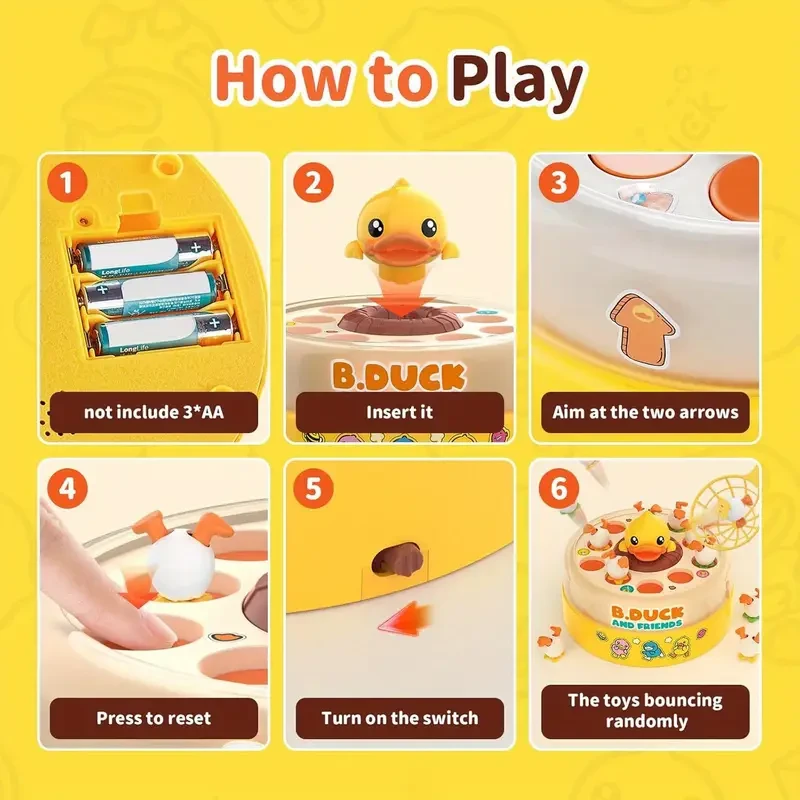 How to Play

1

LongLife

LongLife

not include 3*AA

2

B.DUCK

Insert it

3

Aim at the two arrows

4

Press to reset

5

Turn on the switch

6

B.DUCK AND FRIENDS

The toys bouncing randomly