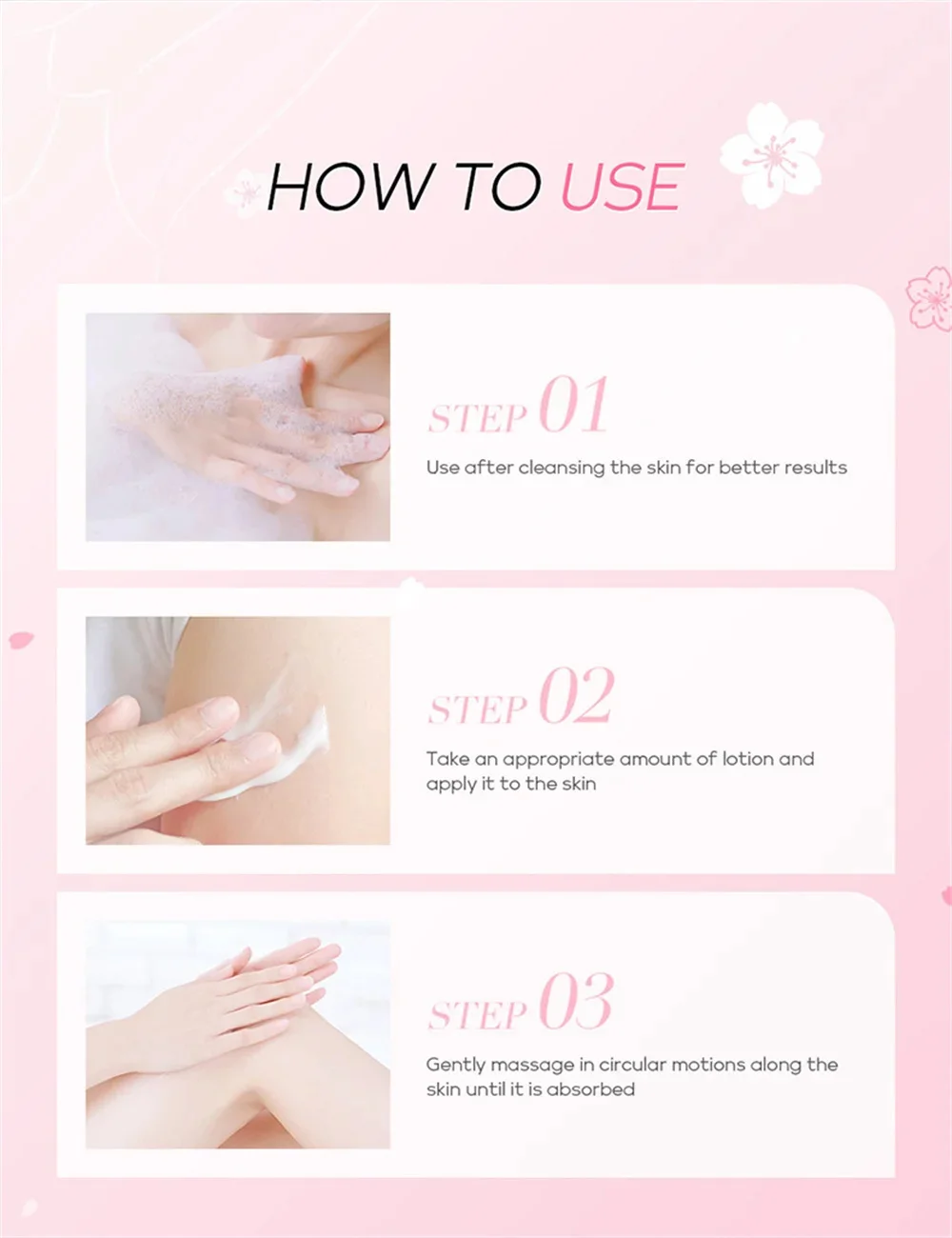 HOW TO USE

STEP 01
Use after cleansing the skin for better results

STEP 02
Take an appropriate amount of lotion and apply it to the skin

STEP 03
Gently massage in circular motions along the skin until it is absorbed