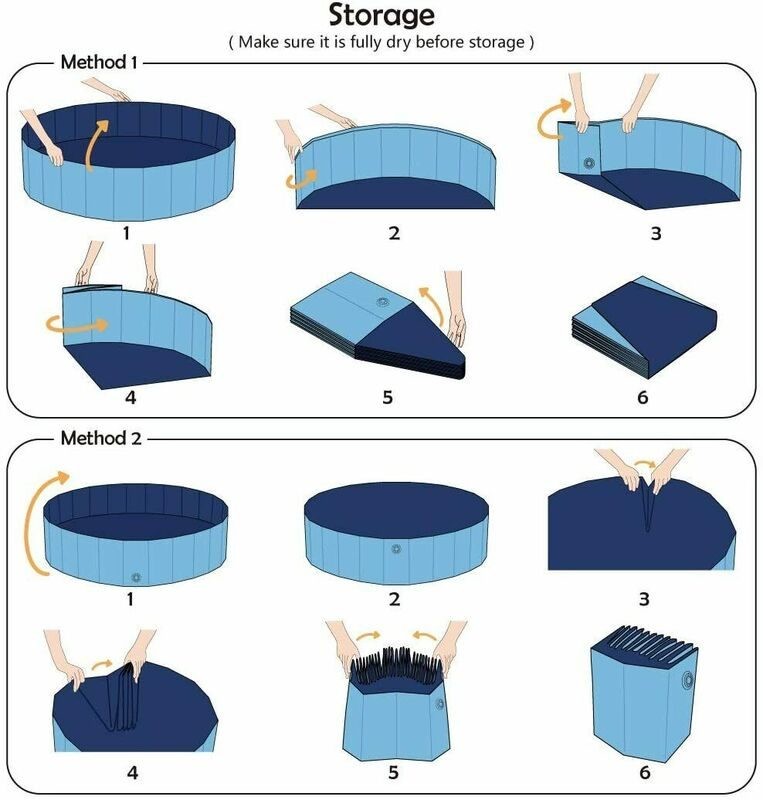 Storage
( Make sure it is fully dry before storage )

Method 1

1

2

3

4

5

6

Method 2

1

2

3

4

5

6