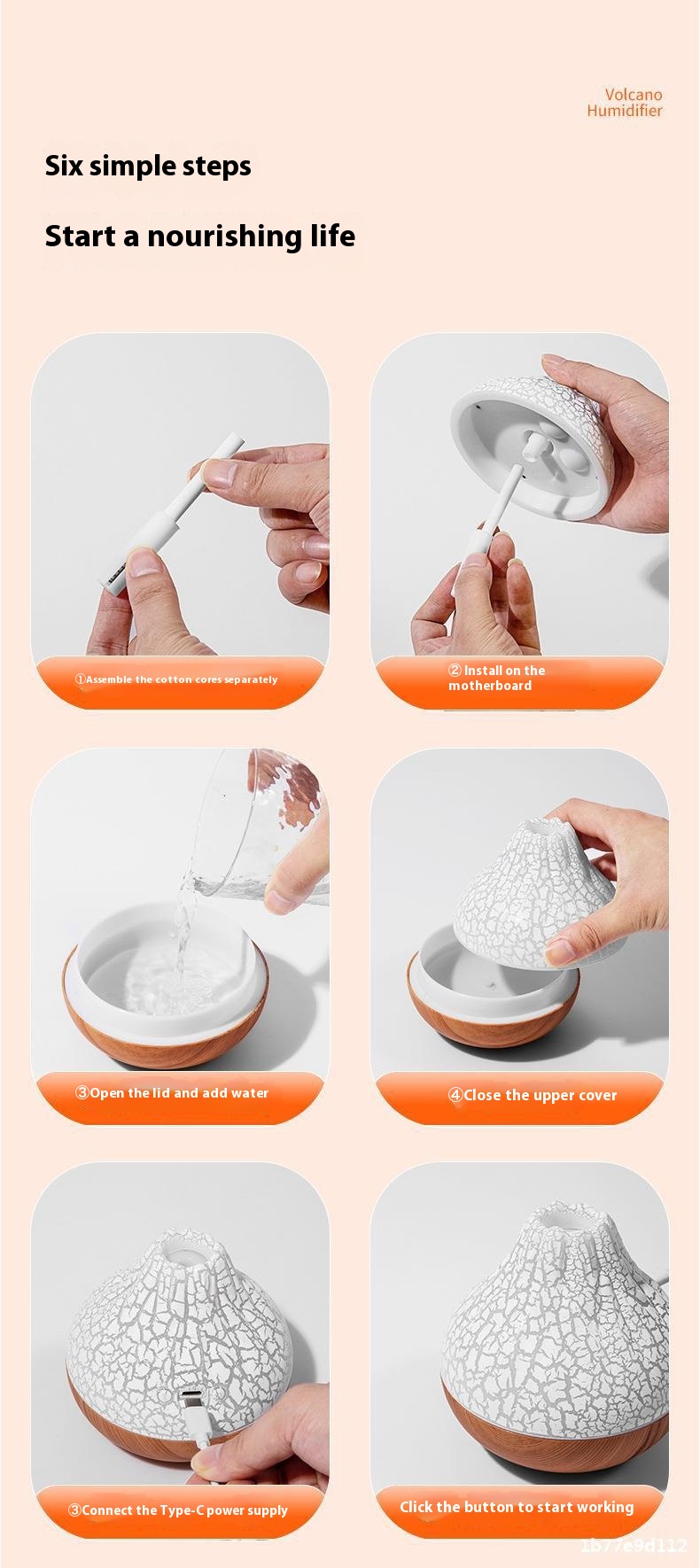 Volcano Humidifier

Six simple steps

Start a nourishing life

①Assemble the cotton cores separately

② Install on the motherboard

③Open the lid and add water

④Close the upper cover

③Connect the Type-C power supply

Click the button to start working

1b77e9d112