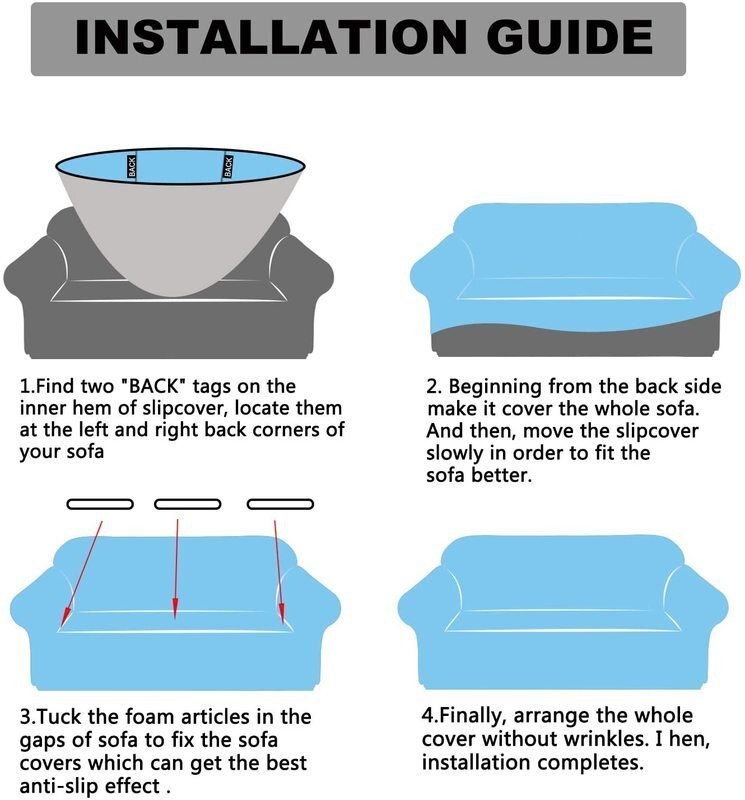 INSTALLATION GUIDE

BACK

BACK

1.Find two "BACK" tags on the inner hem of slipcover, locate them at the left and right back corners of your sofa

2. Beginning from the back side make it cover the whole sofa. And then, move the slipcover slowly in order to fit the sofa better.

3.Tuck the foam articles in the gaps of sofa to fix the sofa covers which can get the best anti-slip effect .

4.Finally, arrange the whole cover without wrinkles. I hen, installation completes.