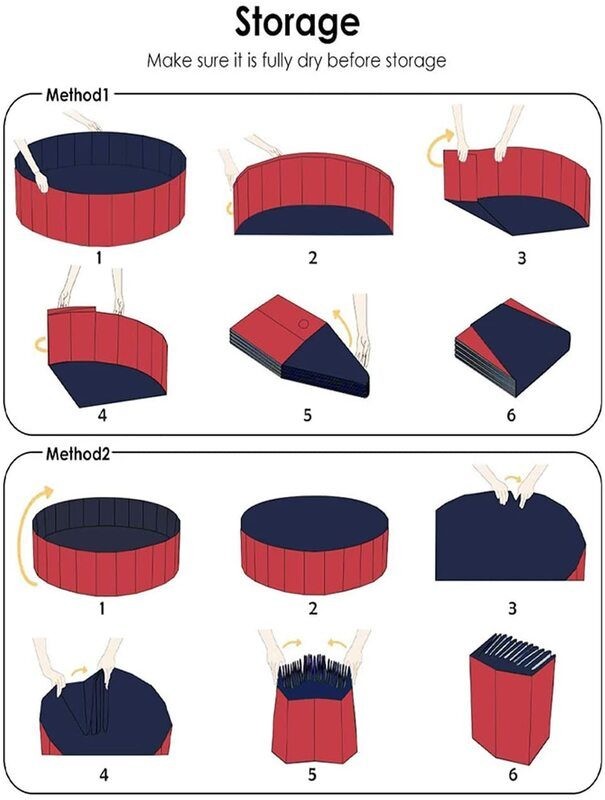 Storage

Make sure it is fully dry before storage

Method1

1

2

3

4

5

6

Method2

1

2

3

4

5

6