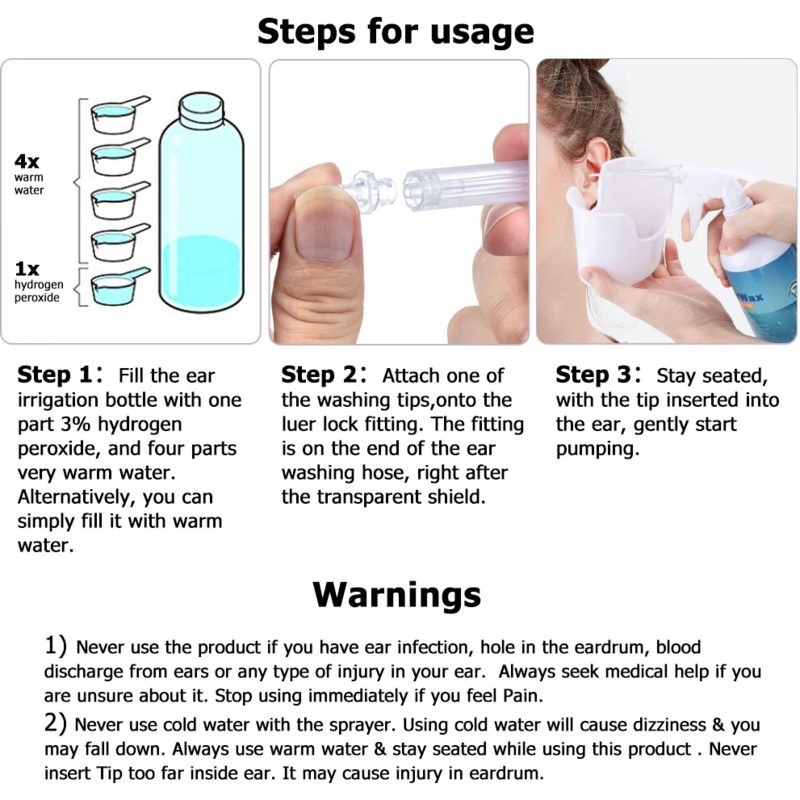 Steps for usage

4x
warm water

1x
hydrogen peroxide

Wax

Step 1: Fill the ear irrigation bottle with one part 3% hydrogen peroxide, and four parts very warm water. Alternatively, you can simply fill it with warm water.

Step 2: Attach one of the washing tips,onto the luer lock fitting. The fitting is on the end of the ear washing hose, right after the transparent shield.

Step 3: Stay seated, with the tip inserted into the ear, gently start pumping.

Warnings

1) Never use the product if you have ear infection, hole in the eardrum, blood discharge from ears or any type of injury in your ear. Always seek medical help if you are unsure about it. Stop using immediately if you feel Pain.

2) Never use cold water with the sprayer. Using cold water will cause dizziness & you may fall down. Always use warm water & stay seated while using this product . Never insert Tip too far inside ear. It may cause injury in eardrum.