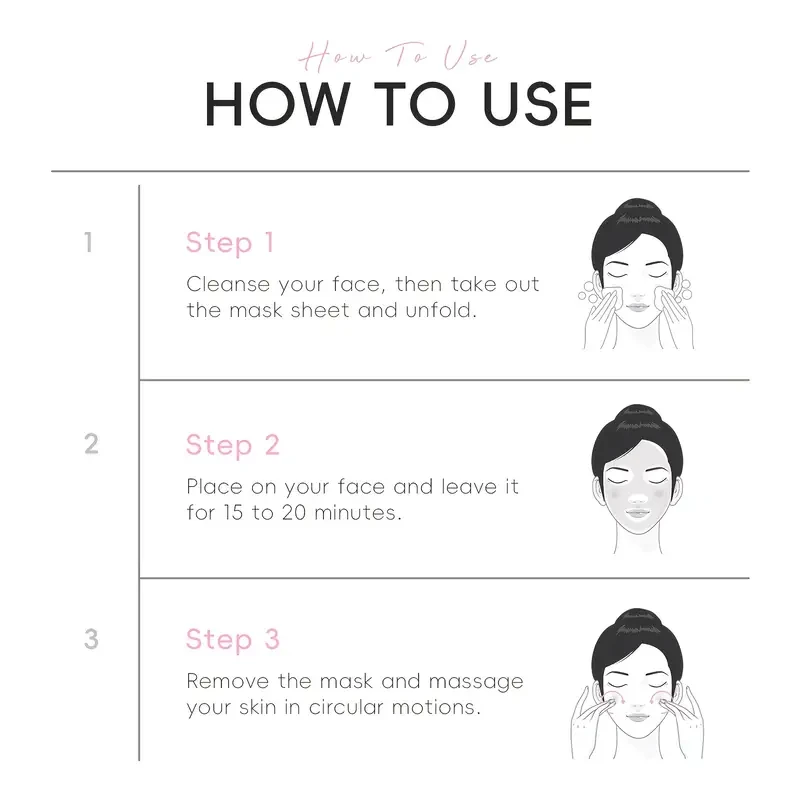 How To Use

HOW TO USE

1

Step 1

Cleanse your face, then take out the mask sheet and unfold.

2

Step 2

Place on your face and leave it for 15 to 20 minutes.

3

Step 3

Remove the mask and massage your skin in circular motions.