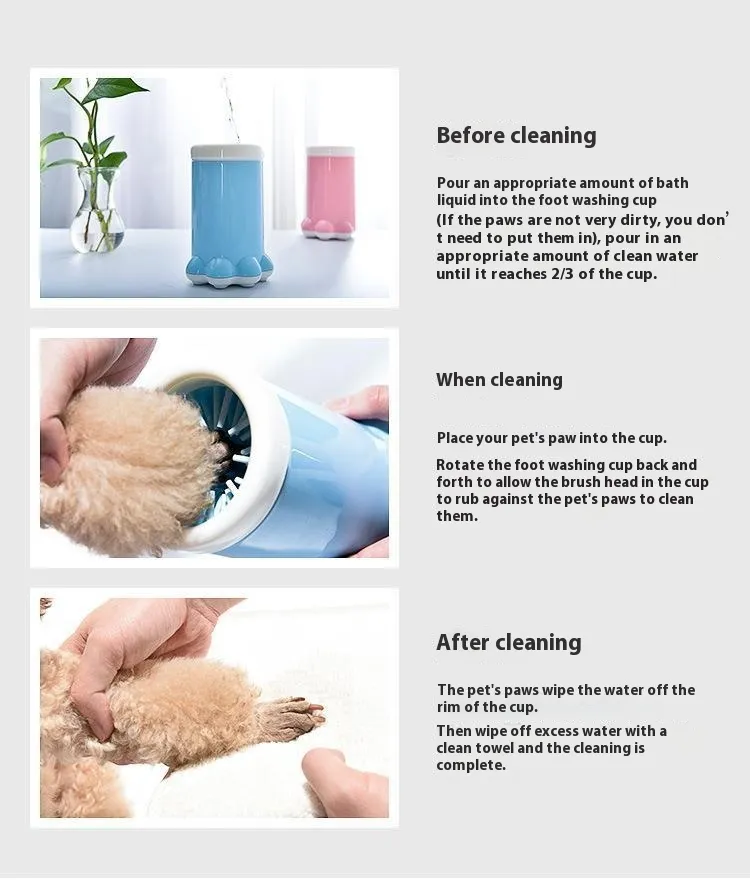 Before cleaning

Pour an appropriate amount of bath liquid into the foot washing cup (If the paws are not very dirty, you don't need to put them in), pour in an appropriate amount of clean water until it reaches 2/3 of the cup.

When cleaning

Place your pet's paw into the cup.

Rotate the foot washing cup back and forth to allow the brush head in the cup to rub against the pet's paws to clean them.

After cleaning

The pet's paws wipe the water off the rim of the cup.

Then wipe off excess water with a clean towel and the cleaning is complete.