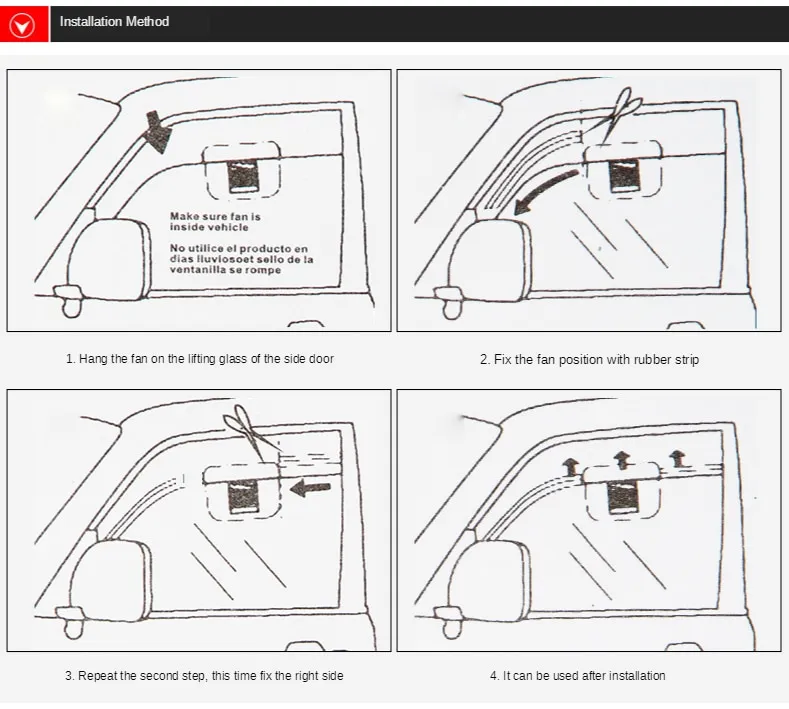 Installation Method

Make sure fan is inside vehicle

No utilice el producto en dias lluviosoet sello de la ventanilla se rompe

1. Hang the fan on the lifting glass of the side door

2. Fix the fan position with rubber strip

3. Repeat the second step, this time fix the right side

4. It can be used after installation